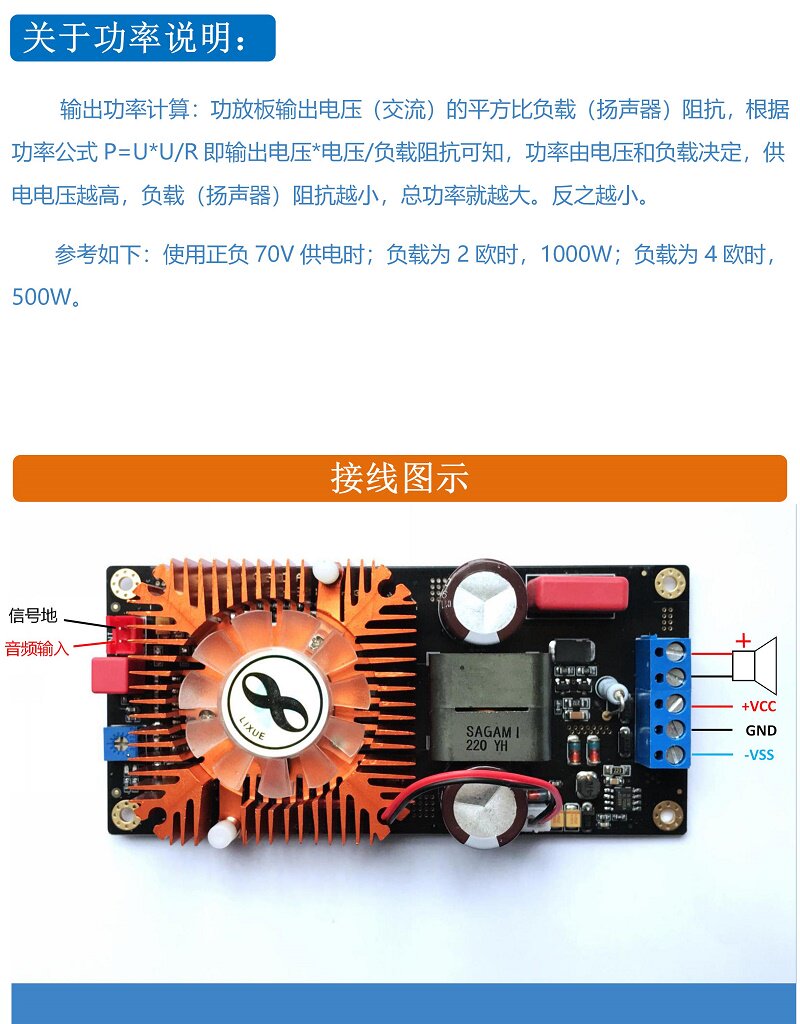 关于功率说明：

输出功率计算：功放板输出电压（交流）的平方比负载（扬声器）阻抗，根据功率公式 P=U*U/R 即输出电压*电压/负载阻抗可知，功率由电压和负载决定，供电电压越高，负载（扬声器）阻抗越小，总功率就越大。反之越小。

参考如下：使用正负 70V 供电时；负载为 2 欧时，1000W；负载为 4 欧时，500W。

接线图示

信号地
音频输入
LIXUE
SAGAMI
220 YH
+
+VCC
GND
-VSS