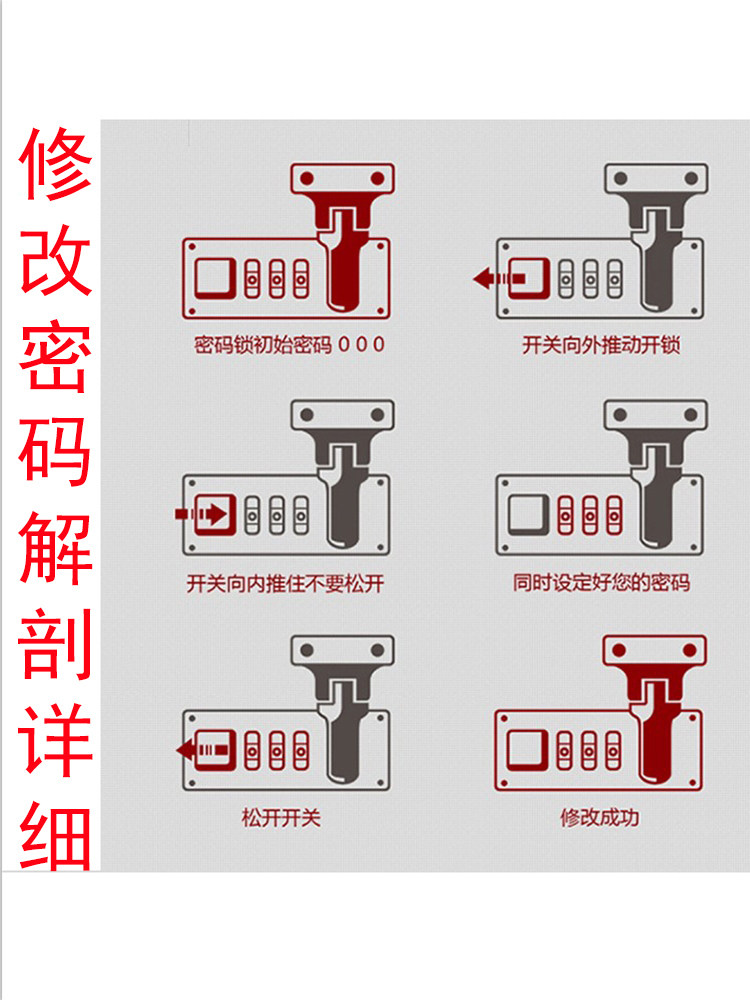 修改密码解剖详细

密码锁初始密码 0 0 0

开关向外推动开锁

开关向内推住不要松开

同时设定好您的密码

松开开关

修改成功