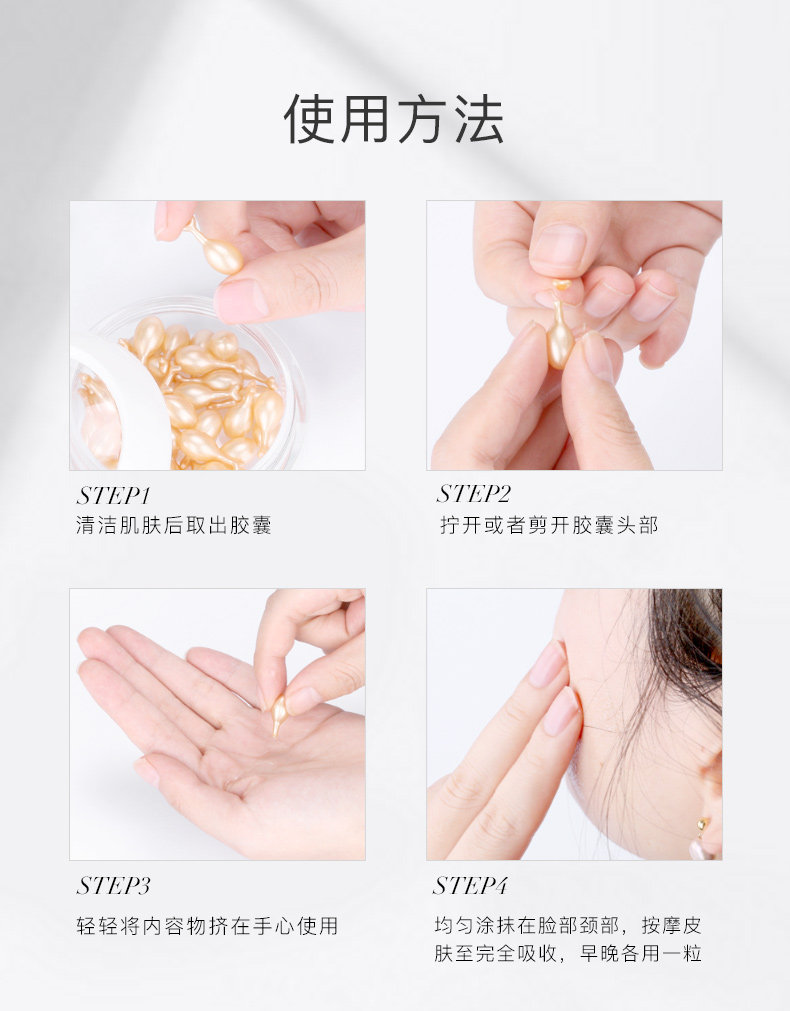 使用方法

STEP1
清洁肌肤后取出胶囊

STEP2
拧开或者剪开胶囊头部

STEP3
轻轻将内容物挤在手心使用

STEP4
均匀涂抹在脸部颈部，按摩皮肤至完全吸收，早晚各用一粒