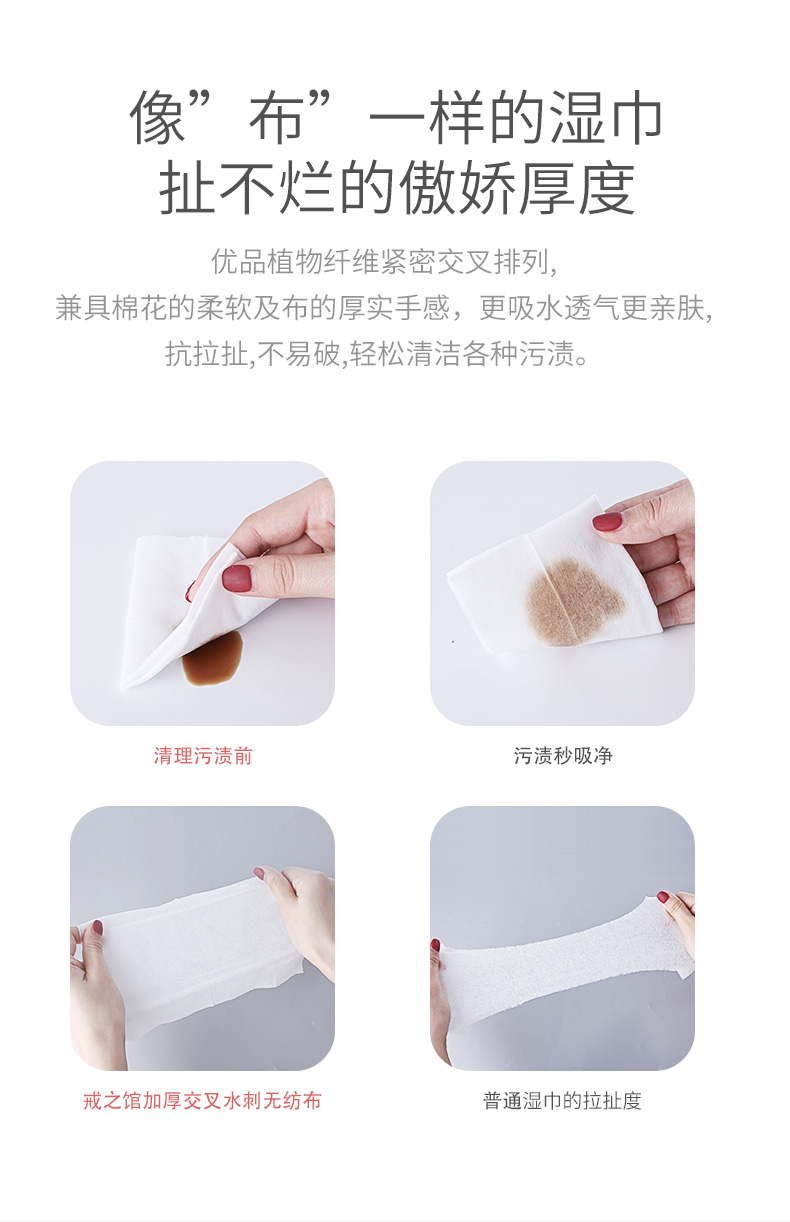 像”布”一样的湿巾
扯不烂的傲娇厚度

优品植物纤维紧密交叉排列,
兼具棉花的柔软及布的厚实手感，更吸水透气更亲肤,
抗拉扯,不易破,轻松清洁各种污渍。

清理污渍前

污渍秒吸净

戒之馆加厚交叉水刺无纺布

普通湿巾的拉扯度