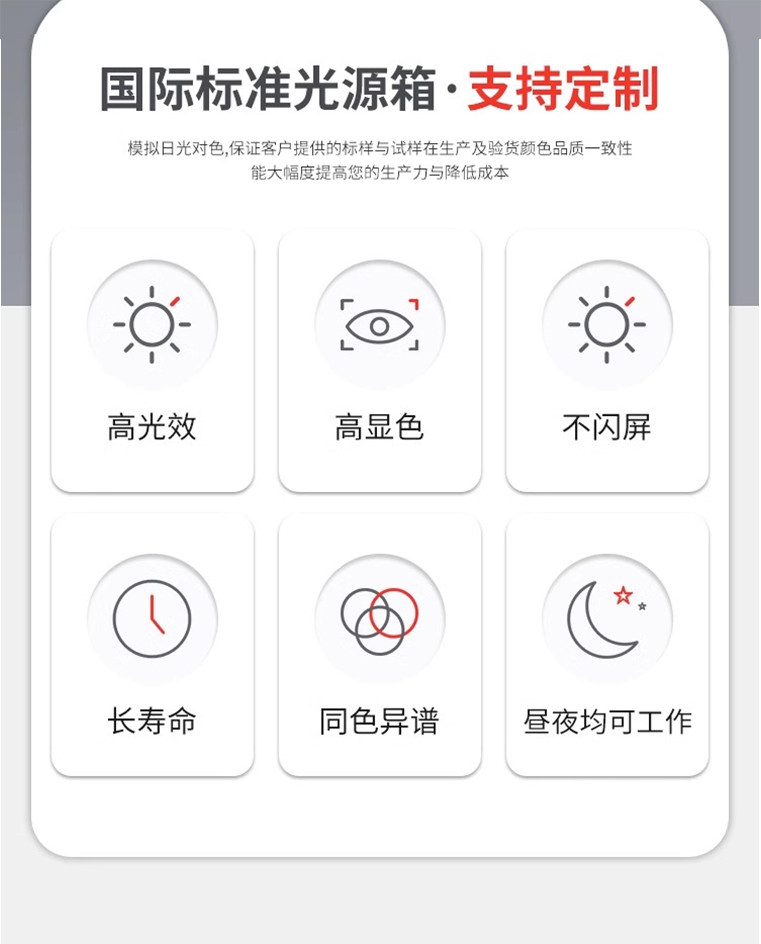 国际标准光源箱·支持定制

模拟日光对色,保证客户提供的标样与试样在生产及验货颜色品质一致性
能大幅度提高您的生产力与降低成本

高光效

高显色

不闪屏

长寿命

同色异谱

昼夜均可工作