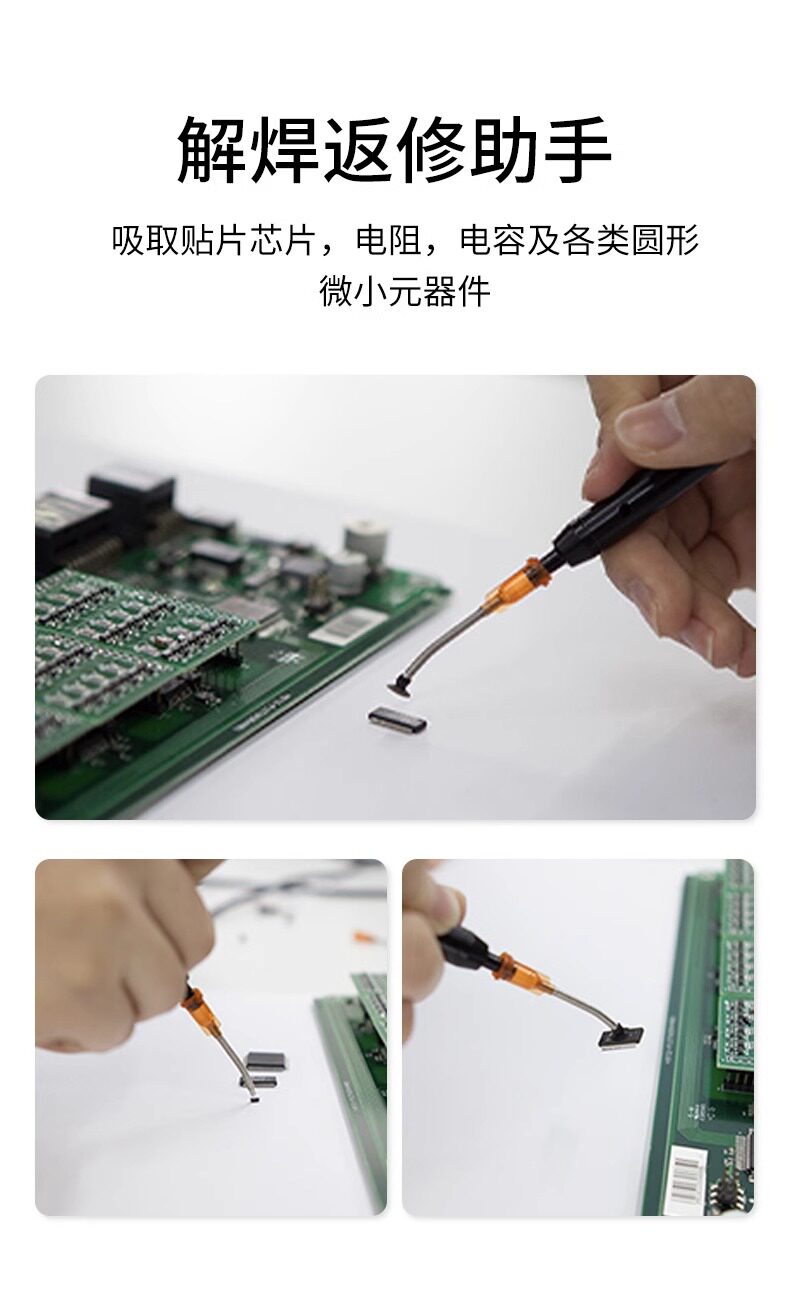 解焊返修助手

吸取贴片芯片，电阻，电容及各类圆形微小元器件