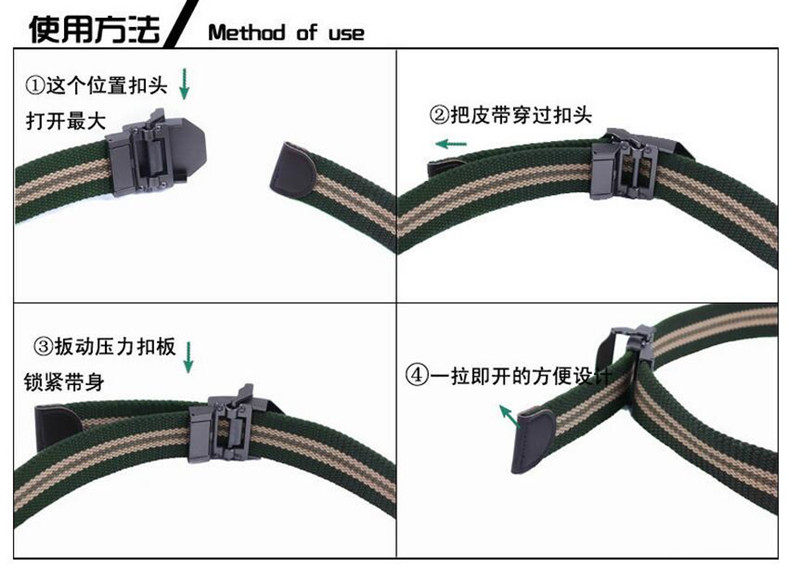 使用方法 Method of use

①这个位置扣头
打开最大

②把皮带穿过扣头

③扳动压力扣板
锁紧带身

④一拉即开的方便设计