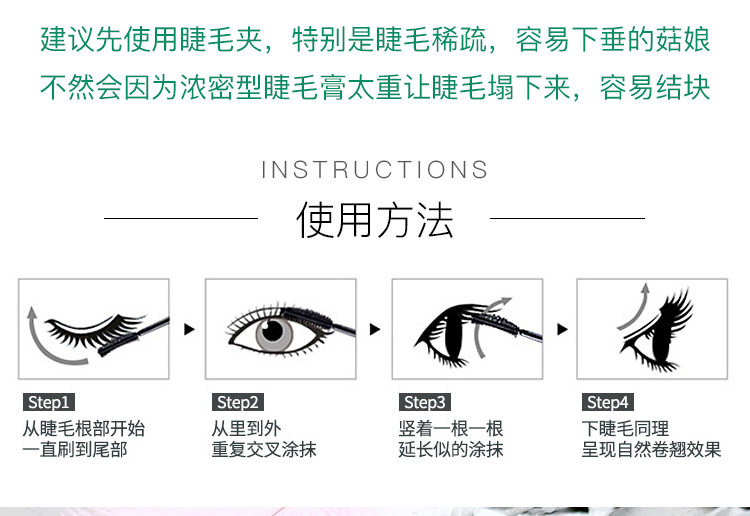 建议先使用睫毛夹，特别是睫毛稀疏，容易下垂的菇娘
不然会因为浓密型睫毛膏太重让睫毛塌下来，容易结块

INSTRUCTIONS
使用方法

Step1
从睫毛根部开始
一直刷到尾部

Step2
从里到外
重复交叉涂抹

Step3
竖着一根一根
延长似的涂抹

Step4
下睫毛同理
呈现自然卷翘效果