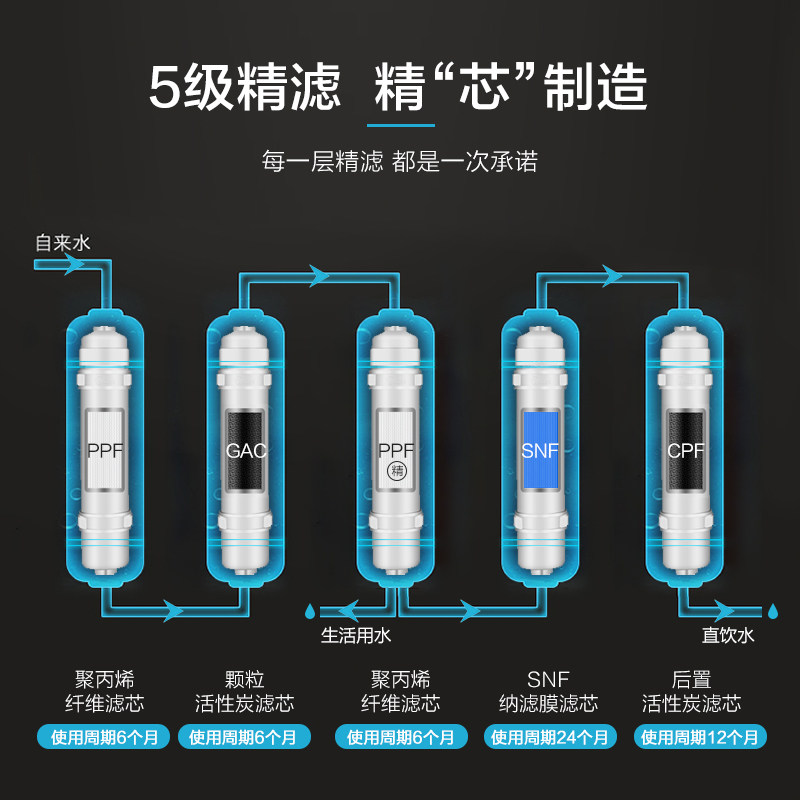 5级精滤 精“芯”制造

每一层精滤 都是一次承诺

自来水

PPF

GAC

PPF
精

SNF

CPF

生活用水

直饮水

聚丙烯
纤维滤芯
使用周期6个月

颗粒
活性炭滤芯
使用周期6个月

聚丙烯
纤维滤芯
使用周期6个月

SNF
纳滤膜滤芯
使用周期24个月

后置
活性炭滤芯
使用周期12个月