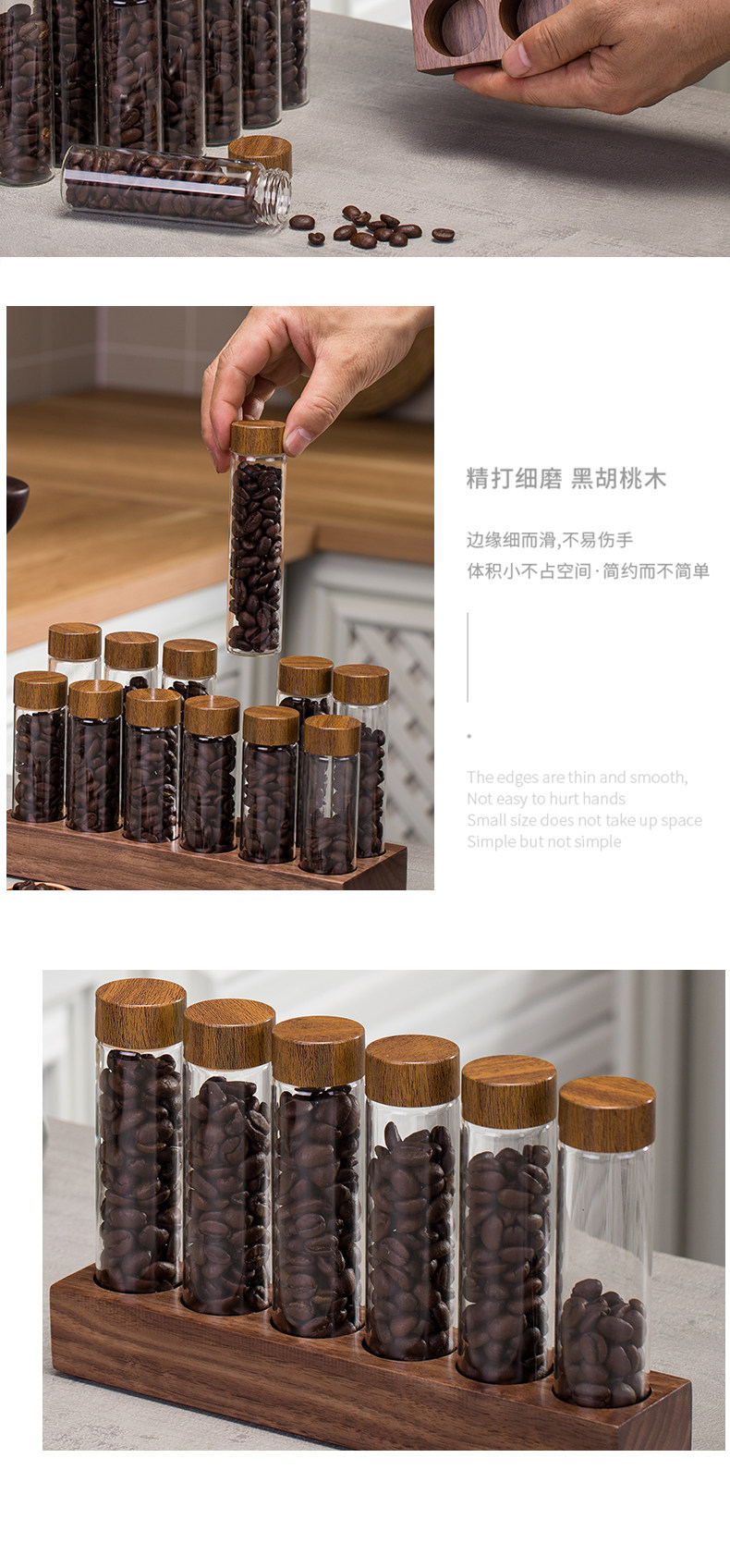 精打细磨 黑胡桃木

边缘细而滑,不易伤手
体积小不占空间·简约而不简单

The edges are thin and smooth,
Not easy to hurt hands
Small size does not take up space
Simple but not simple