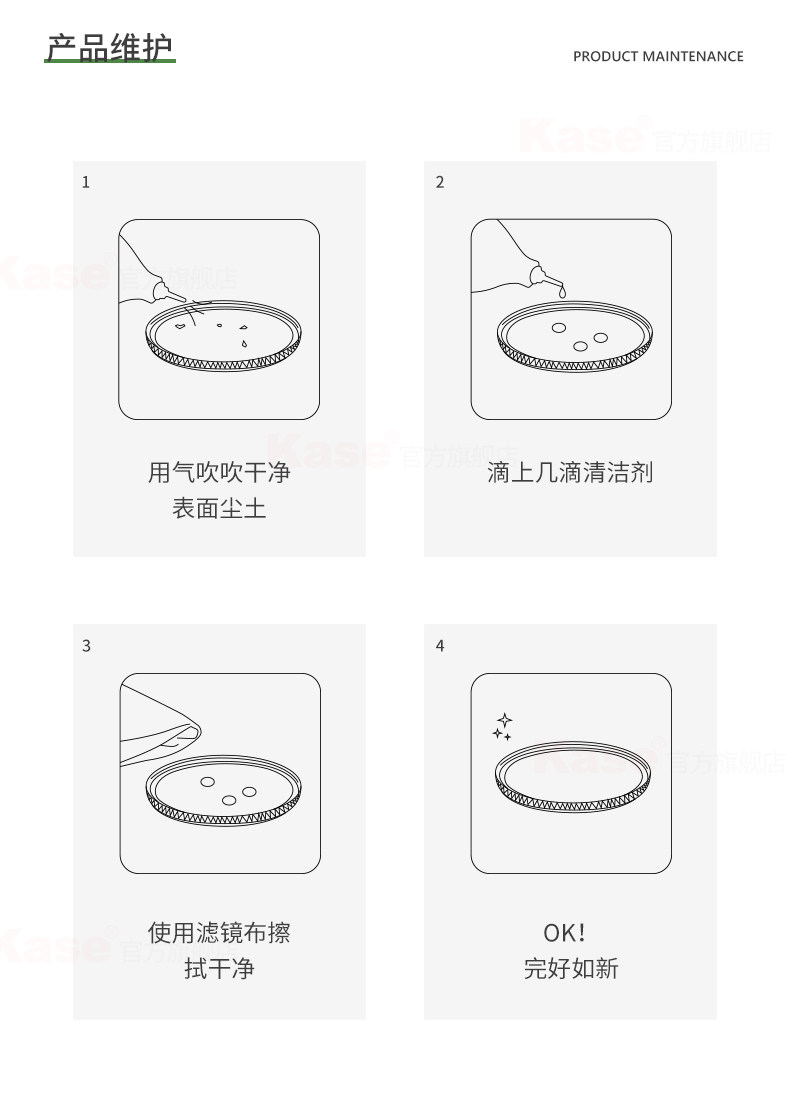 产品维护

PRODUCT MAINTENANCE

Kase 官方旗舰店

1

用气吹吹干净
表面尘土

2

滴上几滴清洁剂

3

使用滤镜布擦
拭干净

4

OK!
完好如新