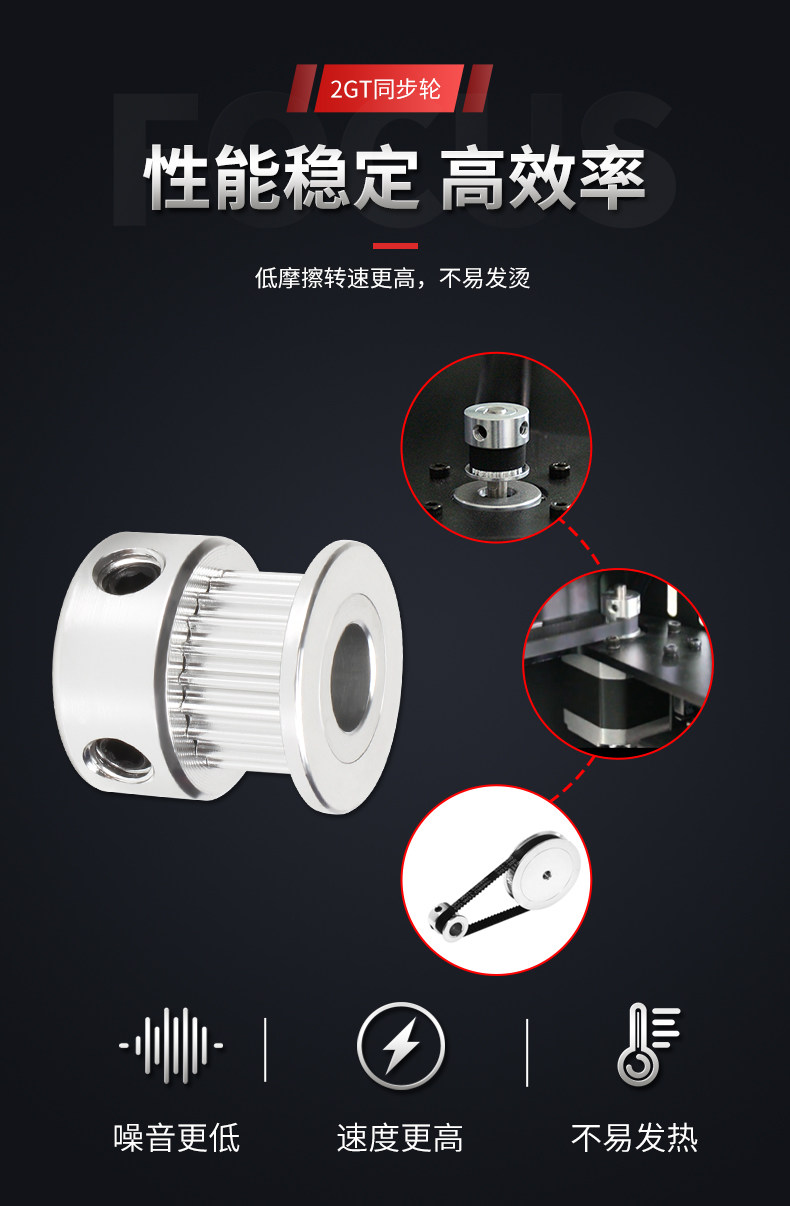 2GT同步轮

FOCUS

性能稳定 高效率

低摩擦转速更高，不易发烫

噪音更低

速度更高

不易发热