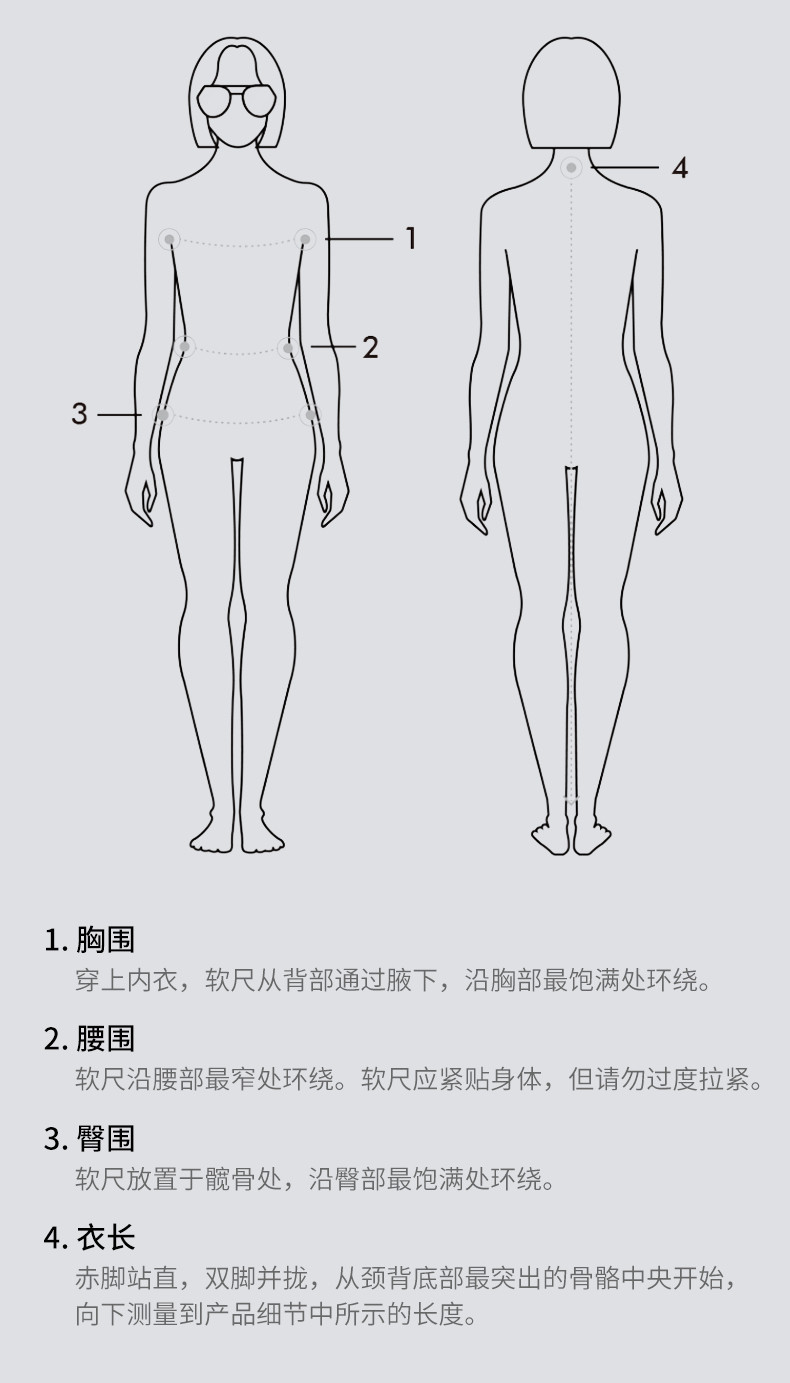 1

2

3

4

1. 胸围
穿上内衣，软尺从背部通过腋下，沿胸部最饱满处环绕。

2. 腰围
软尺沿腰部最窄处环绕。软尺应紧贴身体，但请勿过度拉紧。

3. 臀围
软尺放置于髋骨处，沿臀部最饱满处环绕。

4. 衣长
赤脚站直，双脚并拢，从颈背底部最突出的骨骼中央开始，向下测量到产品细节中所示的长度。