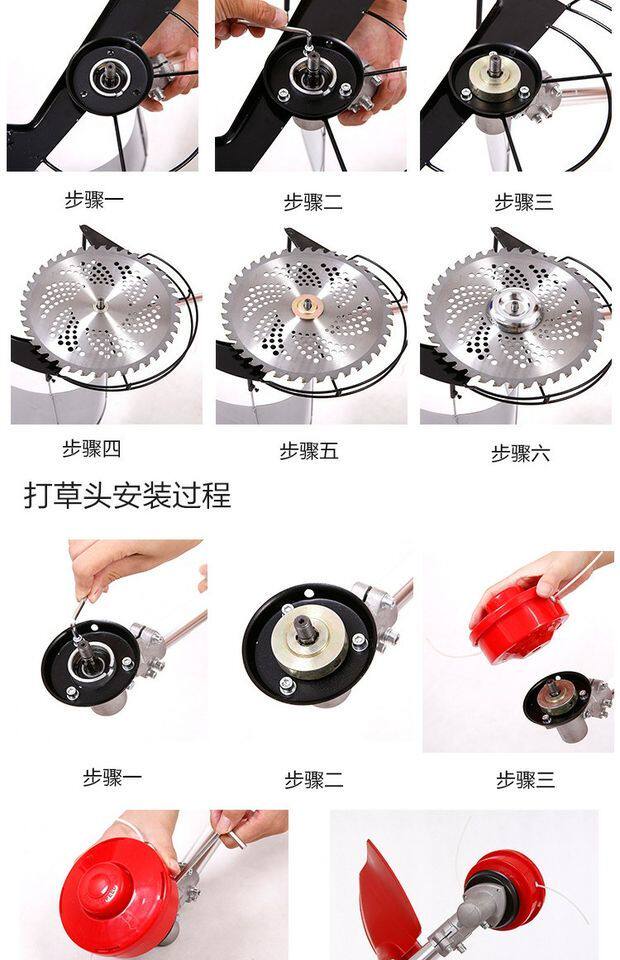 步骤一

步骤二

步骤三

步骤四

步骤五

步骤六

打草头安装过程

步骤一

步骤二

步骤三