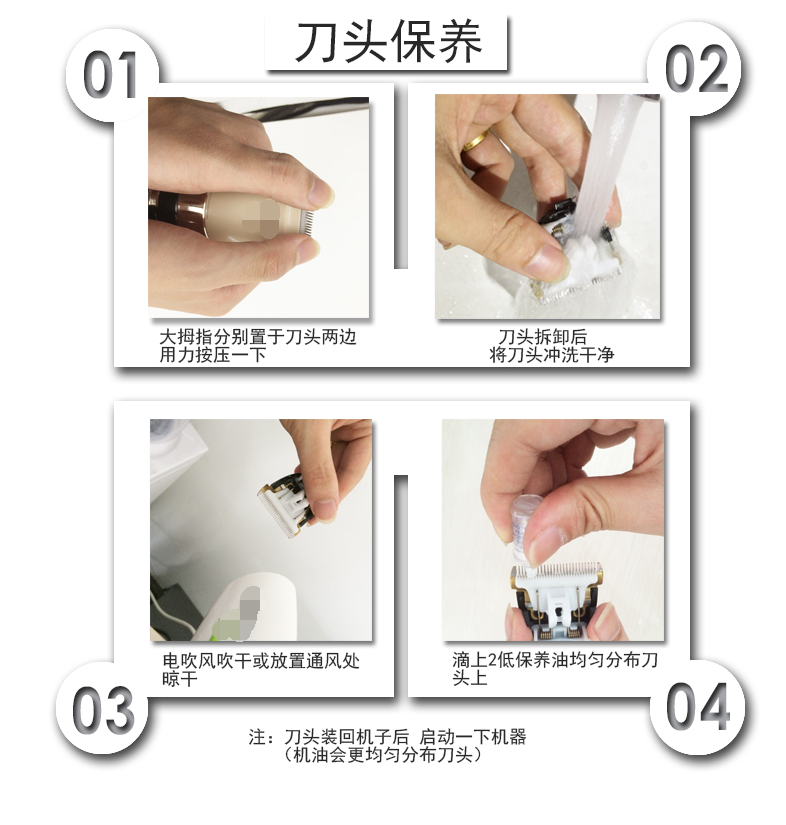 刀头保养

01

大拇指分别置于刀头两边
用力按压一下

02

刀头拆卸后
将刀头冲洗干净

电吹风吹干或放置通风处
晾干

03

滴上2低保养油均匀分布刀头上

04

注：刀头装回机子后 启动一下机器
（机油会更均匀分布刀头）