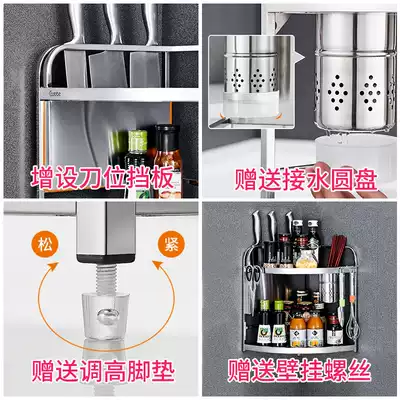 增设刀位挡板

赠送接水圆盘

松

紧

赠送调高脚垫

赠送壁挂螺丝