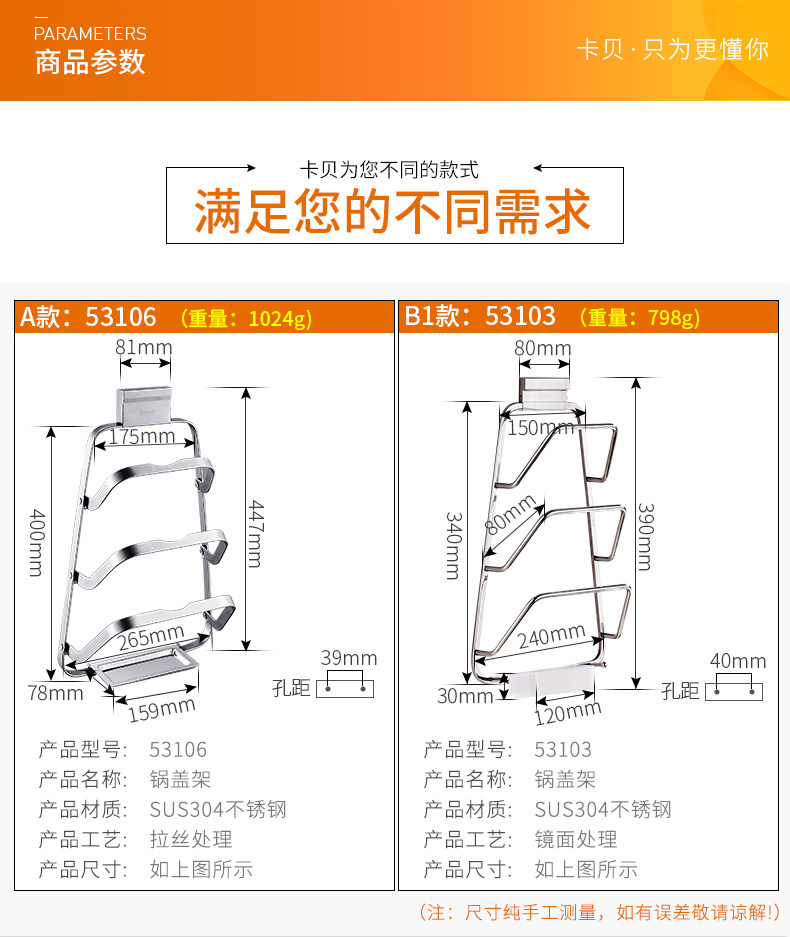 PARAMETERS
商品参数

卡贝 · 只为更懂你

卡贝为您不同的款式
满足您的不同需求

A款：53106 （重量：1024g）

81mm
175mm
400mm
447mm
265mm
78mm
159mm
39mm
孔距

产品型号: 53106
产品名称: 锅盖架
产品材质: SUS304不锈钢
产品工艺: 拉丝处理
产品尺寸: 如上图所示

B1款：53103 （重量：798g）

80mm
150mm
340mm
80mm
390mm
240mm
30mm
120mm
40mm
孔距

产品型号: 53103
产品名称: 锅盖架
产品材质: SUS304不锈钢
产品工艺: 镜面处理
产品尺寸: 如上图所示

（注：尺寸纯手工测量，如有误差敬请谅解!）