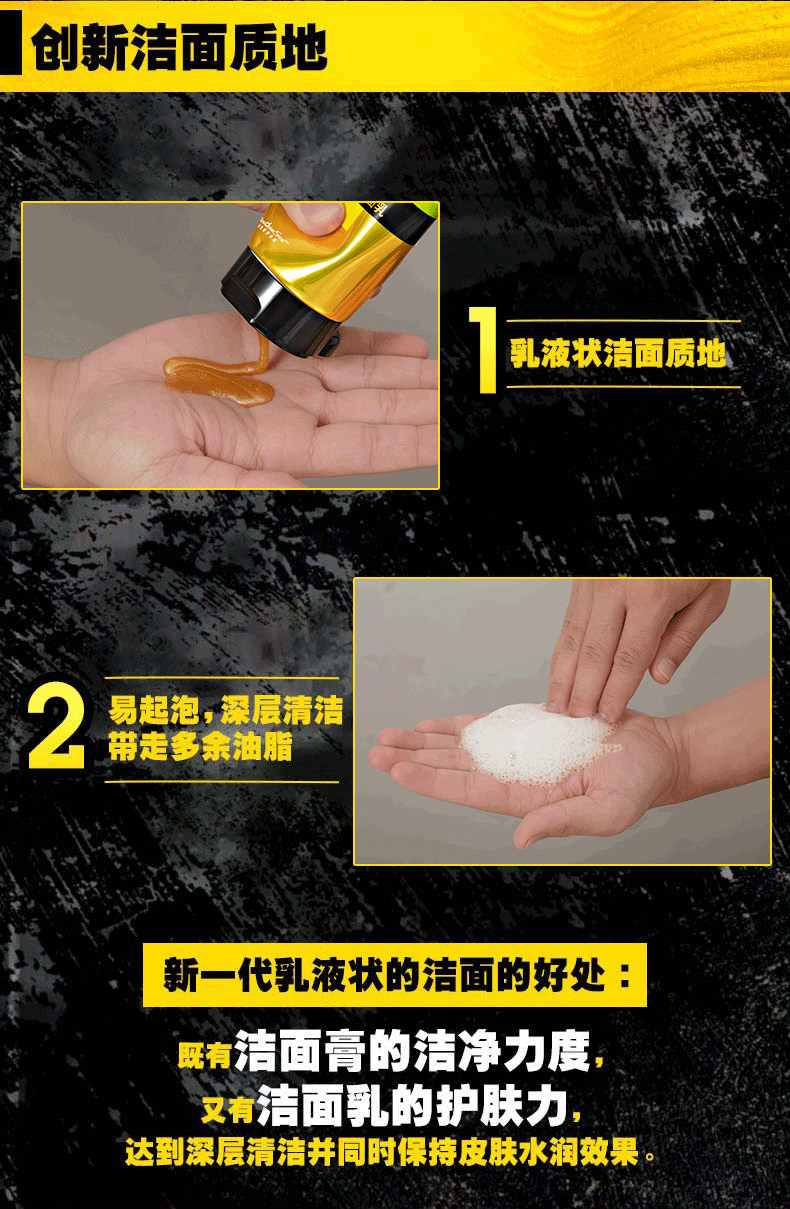 创新洁面质地

1 乳液状洁面质地

2 易起泡，深层清洁
带走多余油脂

新一代乳液状的洁面的好处：

既有洁面膏的洁净力度，
又有洁面乳的护肤力，
达到深层清洁并同时保持皮肤水润效果。