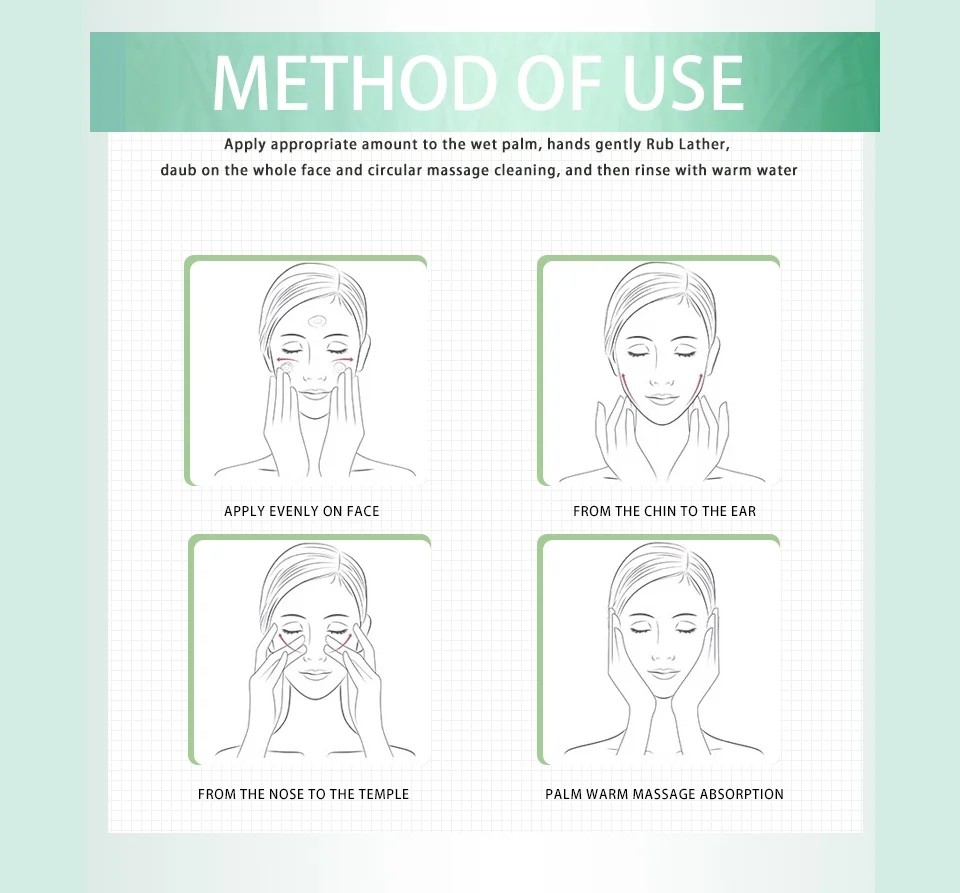 METHOD OF USE

Apply appropriate amount to the wet palm, hands gently Rub Lather, daub on the whole face and circular massage cleaning, and then rinse with warm water

APPLY EVENLY ON FACE

FROM THE CHIN TO THE EAR

FROM THE NOSE TO THE TEMPLE

PALM WARM MASSAGE ABSORPTION