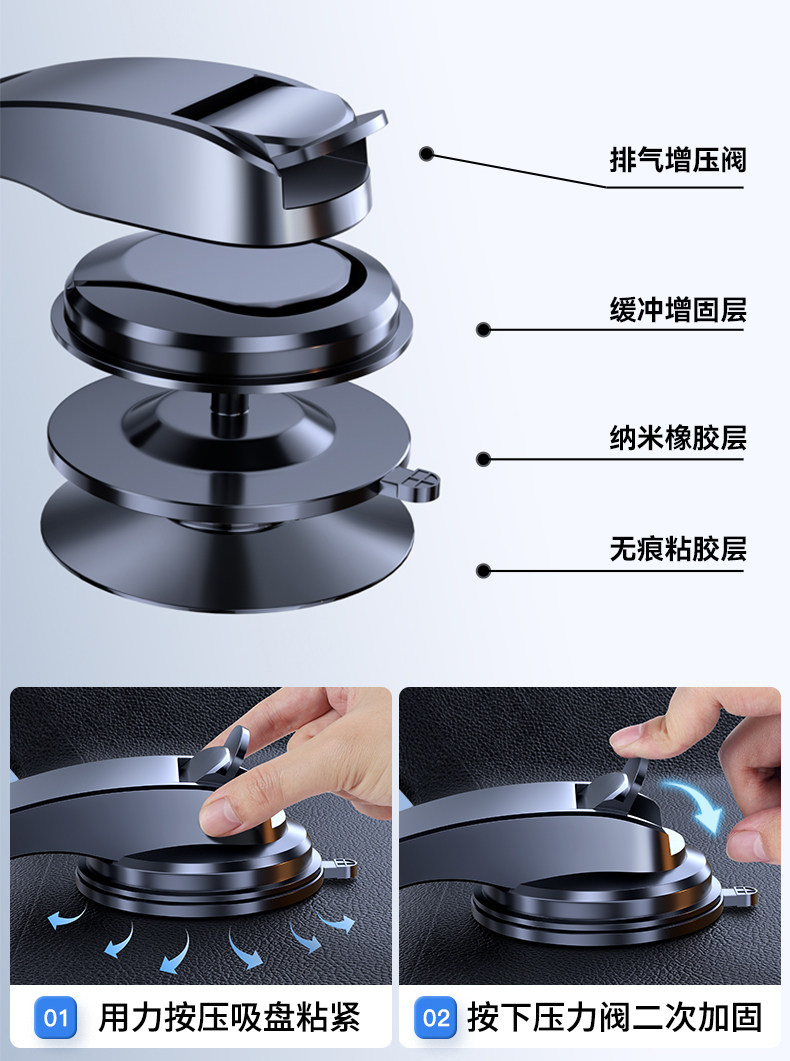 排气增压阀

缓冲增固层

纳米橡胶层

无痕粘胶层

01 用力按压吸盘粘紧

02 按下压力阀二次加固