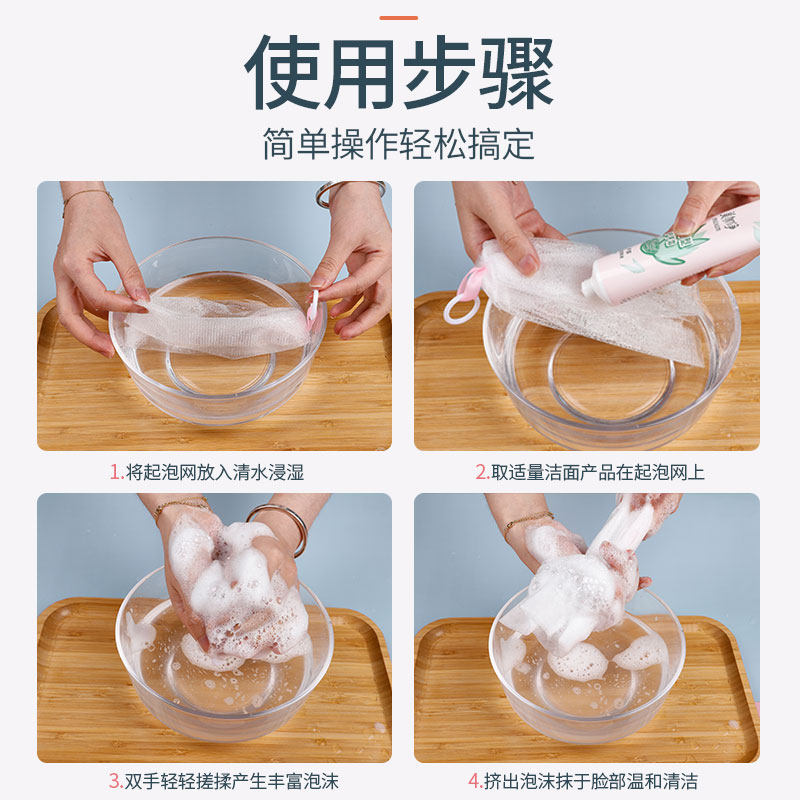 使用步骤

简单操作轻松搞定

1.将起泡网放入清水浸湿

2.取适量洁面产品在起泡网上

3.双手轻轻搓揉产生丰富泡沫

4.挤出泡沫抹于脸部温和清洁