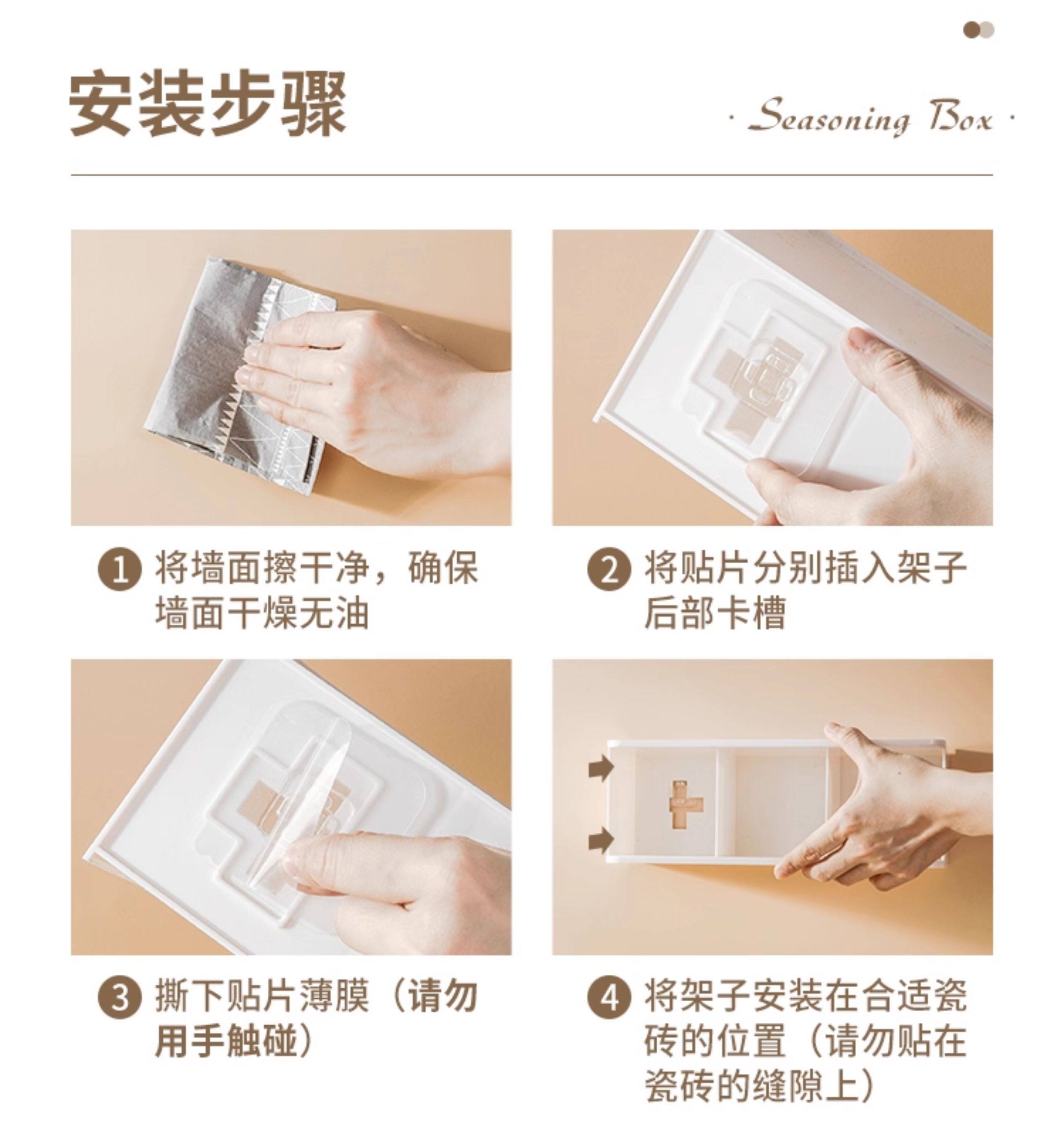 安装步骤

· Seasoning Box ·

1 将墙面擦干净，确保墙面干燥无油

2 将贴片分别插入架子后部卡槽

3 撕下贴片薄膜（请勿用手触碰）

4 将架子安装在合适瓷砖的位置（请勿贴在瓷砖的缝隙上）