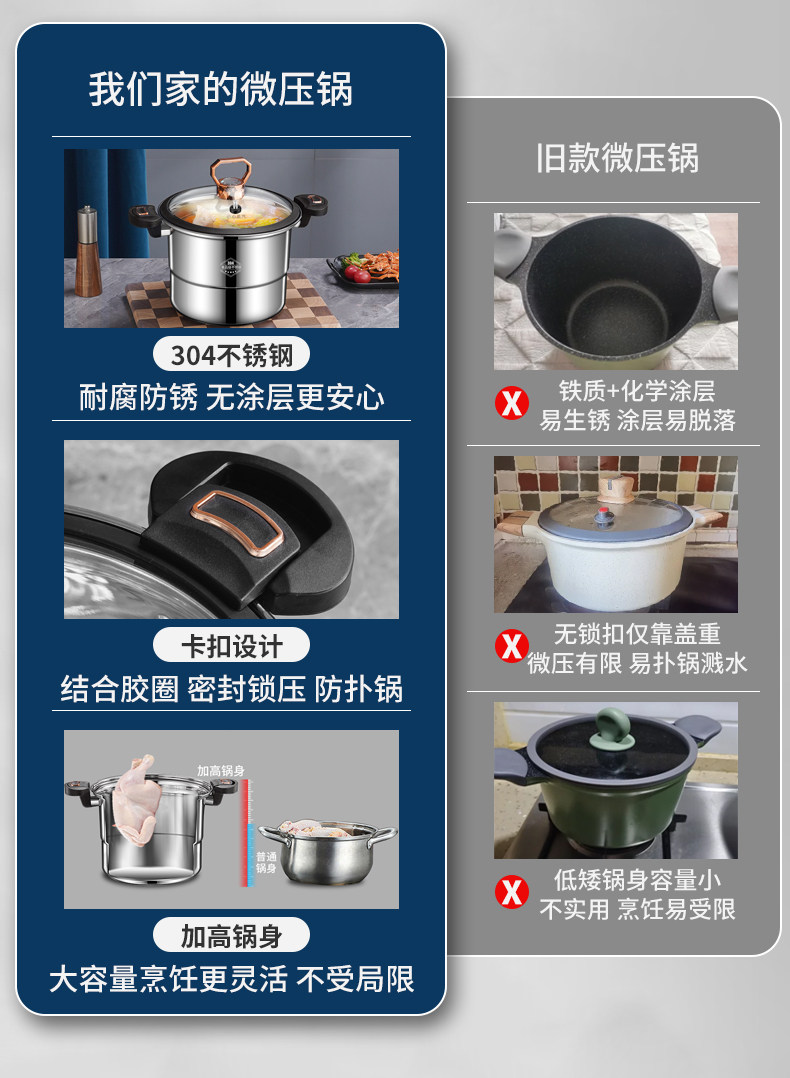 我们家的微压锅

304不锈钢
耐腐防锈 无涂层更安心

卡扣设计
结合胶圈 密封锁压 防扑锅

加高锅身
普通锅身

加高锅身
大容量烹饪更灵活 不受局限

旧款微压锅

X 铁质+化学涂层
易生锈 涂层易脱落

X 无锁扣仅靠盖重
微压有限 易扑锅溅水

X 低矮锅身容量小
不实用 烹饪易受限