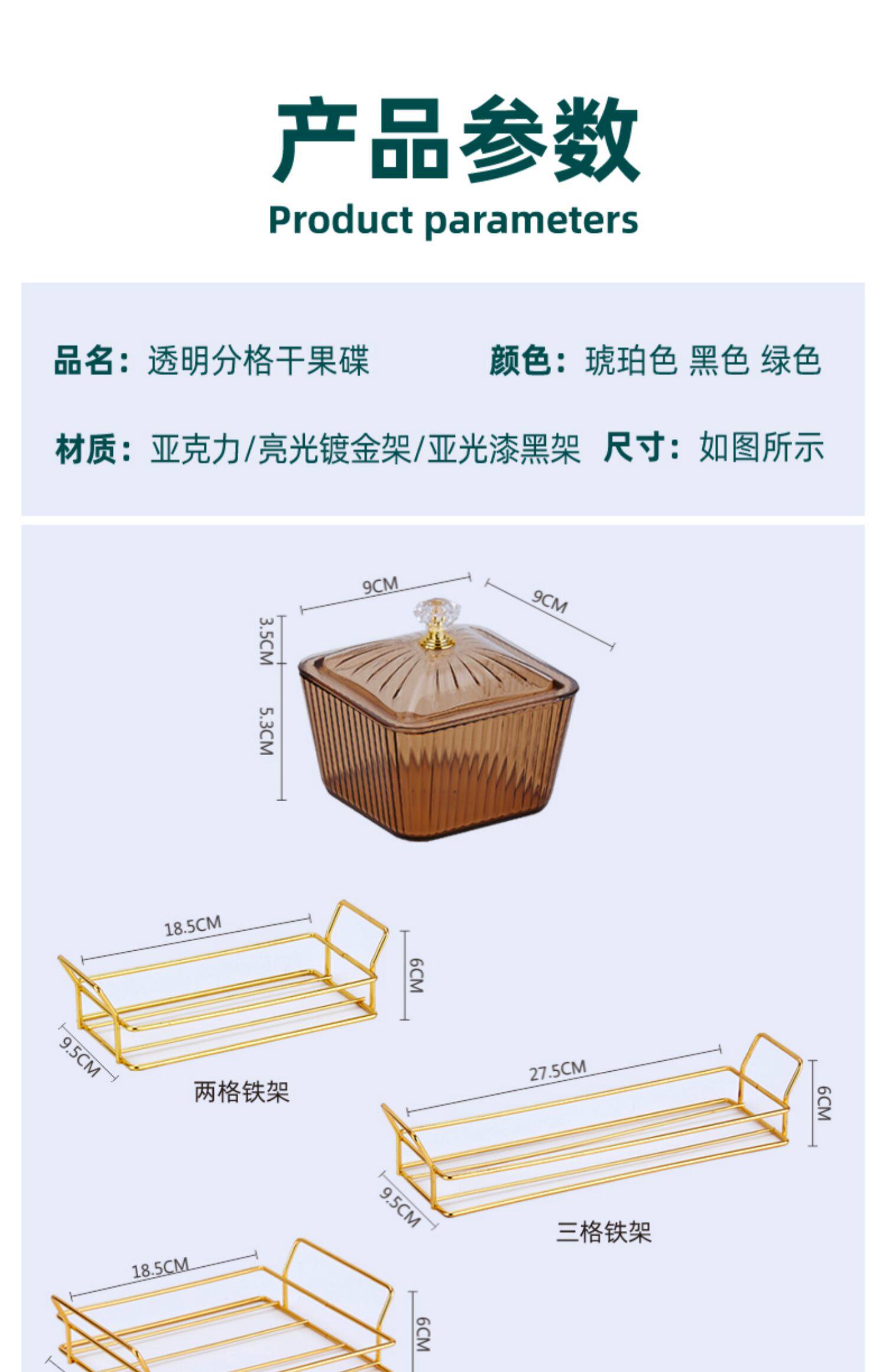 产品参数
Product parameters

品名：透明分格干果碟

颜色：琥珀色 黑色 绿色

材质：亚克力/亮光镀金架/亚光漆黑架

尺寸：如图所示

9CM
9CM
3.5CM
5.3CM

18.5CM
6CM
9.5CM
两格铁架

27.5CM
6CM
9.5CM
三格铁架

18.5CM
6CM