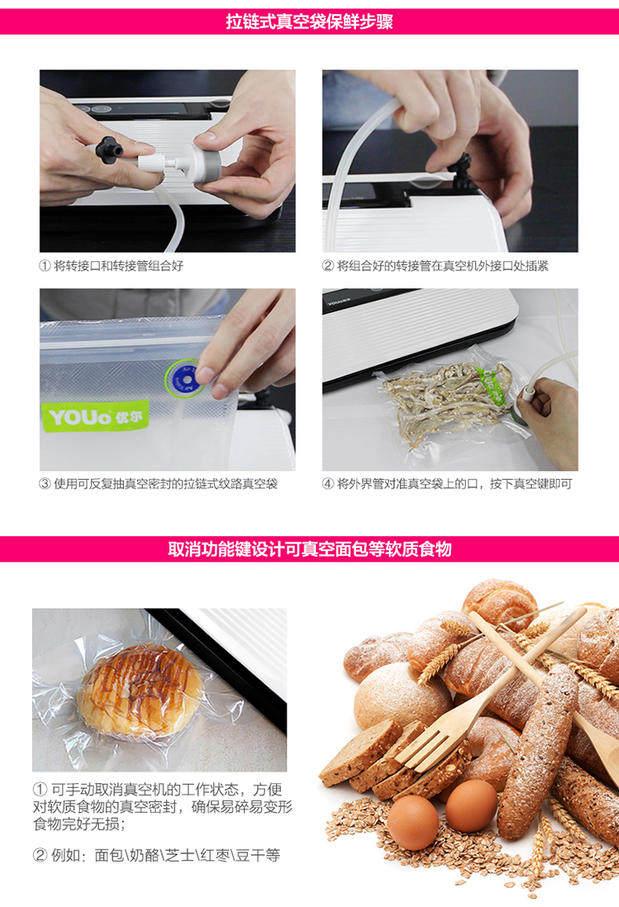 拉链式真空袋保鲜步骤

① 将转接口和转接管组合好

② 将组合好的转接管在真空机外接口处插紧

YOUo 优尔

③ 使用可反复抽真空密封的拉链式纹路真空袋

④ 将外界管对准真空袋上的口，按下真空键即可

取消功能键设计可真空面包等软质食物

① 可手动取消真空机的工作状态，方便对软质食物的真空密封，确保易碎易变形食物完好无损；

② 例如：面包\奶酪\芝士\红枣\豆干等