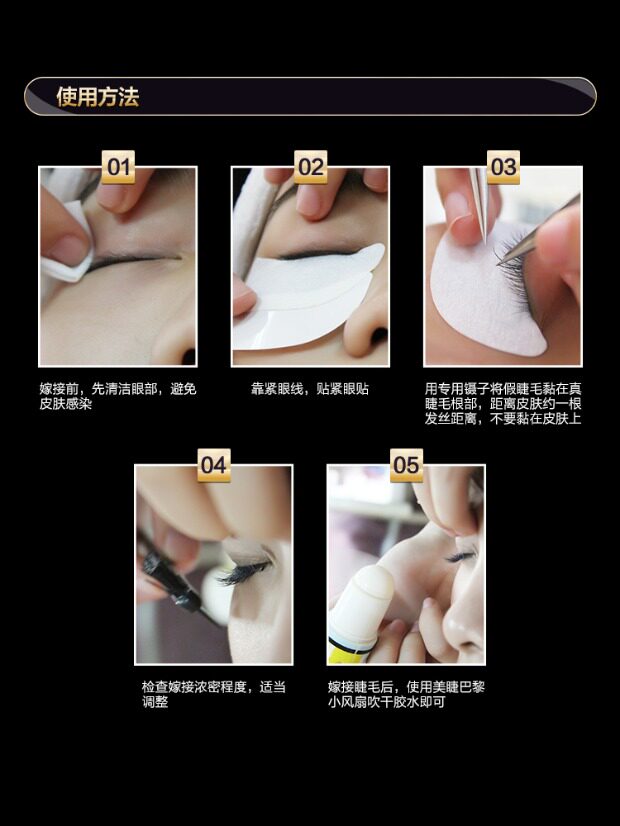 使用方法

01

嫁接前，先清洁眼部，避免皮肤感染

02

靠紧眼线，贴紧眼贴

03

用专用镊子将假睫毛黏在真睫毛根部，距离皮肤约一根发丝距离，不要黏在皮肤上

04

检查嫁接浓密程度，适当调整

05

嫁接睫毛后，使用美睫巴黎小风扇吹干胶水即可