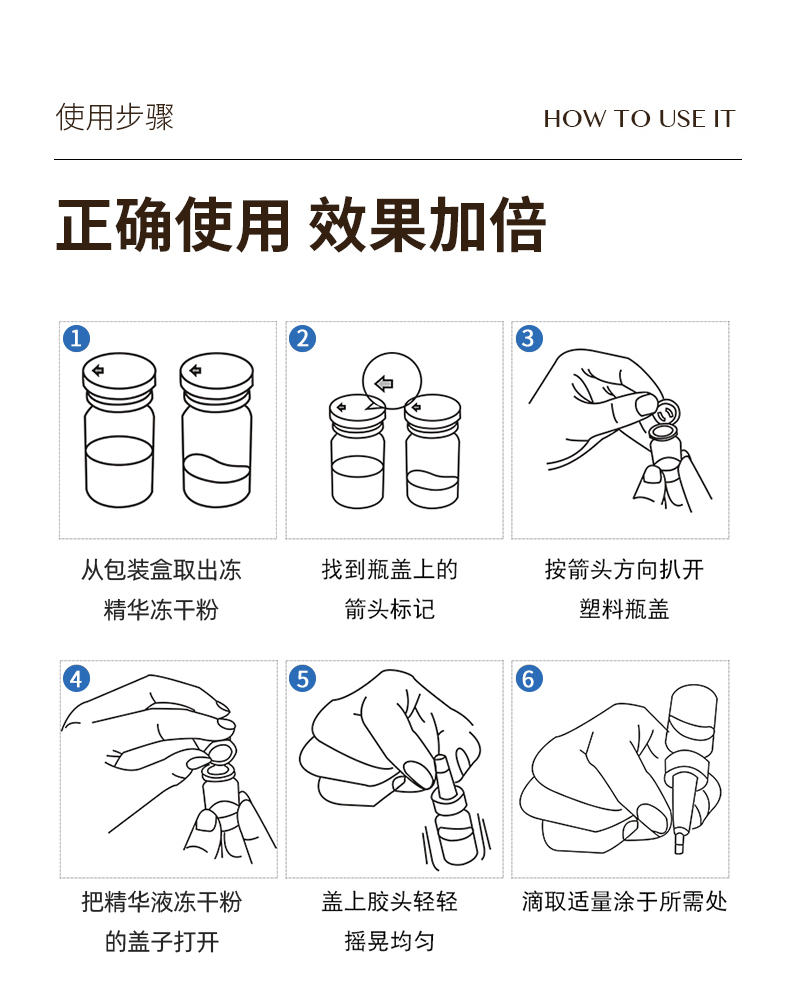 使用步骤

HOW TO USE IT

正确使用 效果加倍

1

从包装盒取出冻精华冻干粉

2

找到瓶盖上的箭头标记

3

按箭头方向扒开塑料瓶盖

4

把精华液冻干粉的盖子打开

5

盖上胶头轻轻摇晃均匀

6

滴取适量涂于所需处