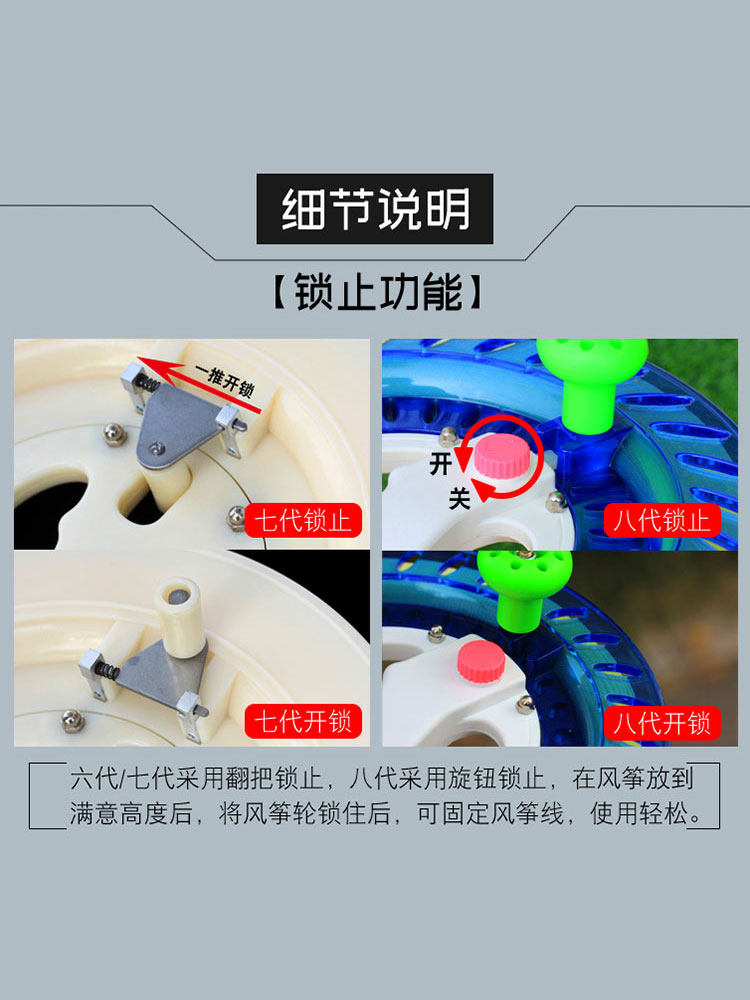 细节说明

【锁止功能】

一推开锁

七代锁止

开

关

八代锁止

七代开锁

八代开锁

六代/七代采用翻把锁止，八代采用旋钮锁止，在风筝放到满意高度后，将风筝轮锁住后，可固定风筝线，使用轻松。