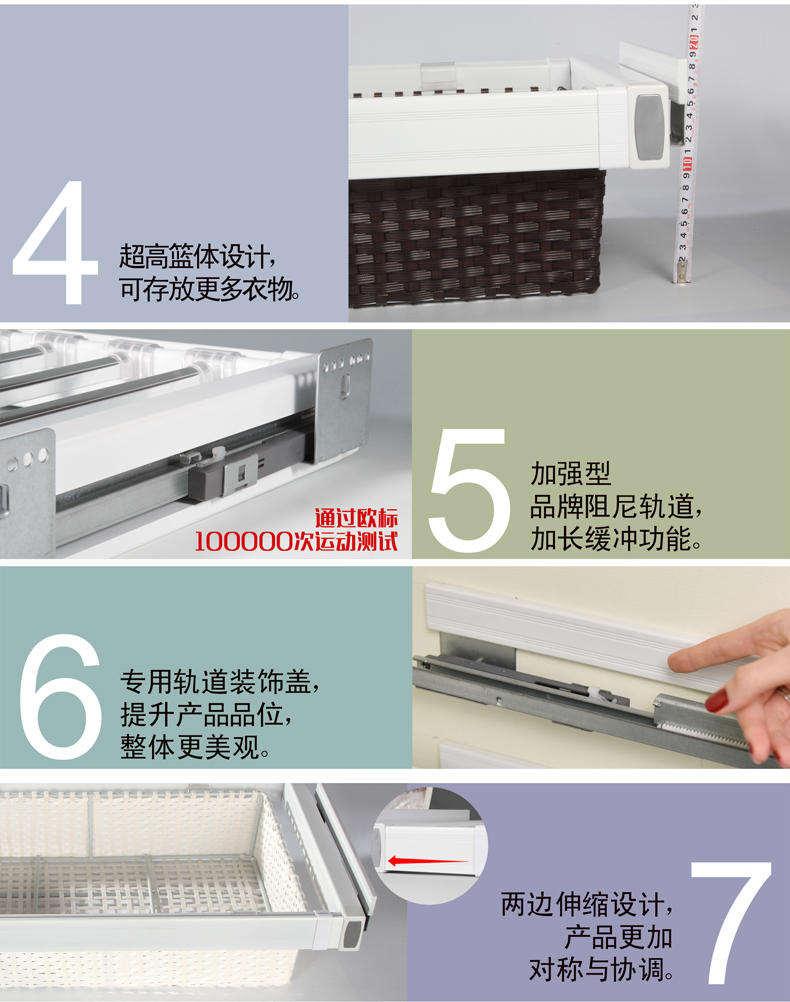 4
超高篮体设计，
可存放更多衣物。

通过欧标
100000次运动测试

5
加强型
品牌阻尼轨道，
加长缓冲功能。

6
专用轨道装饰盖，
提升产品品位，
整体更美观。

两边伸缩设计，
产品更加
对称与协调。
7