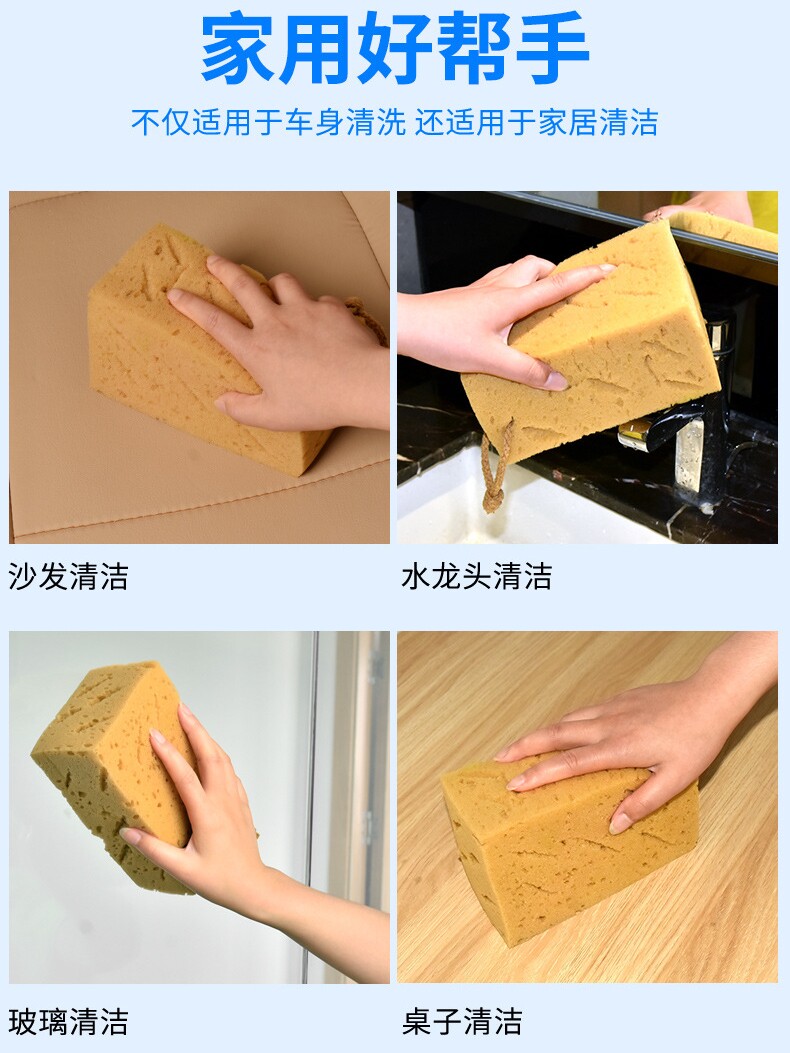 家用好帮手

不仅适用于车身清洗 还适用于家居清洁

沙发清洁

水龙头清洁

玻璃清洁

桌子清洁