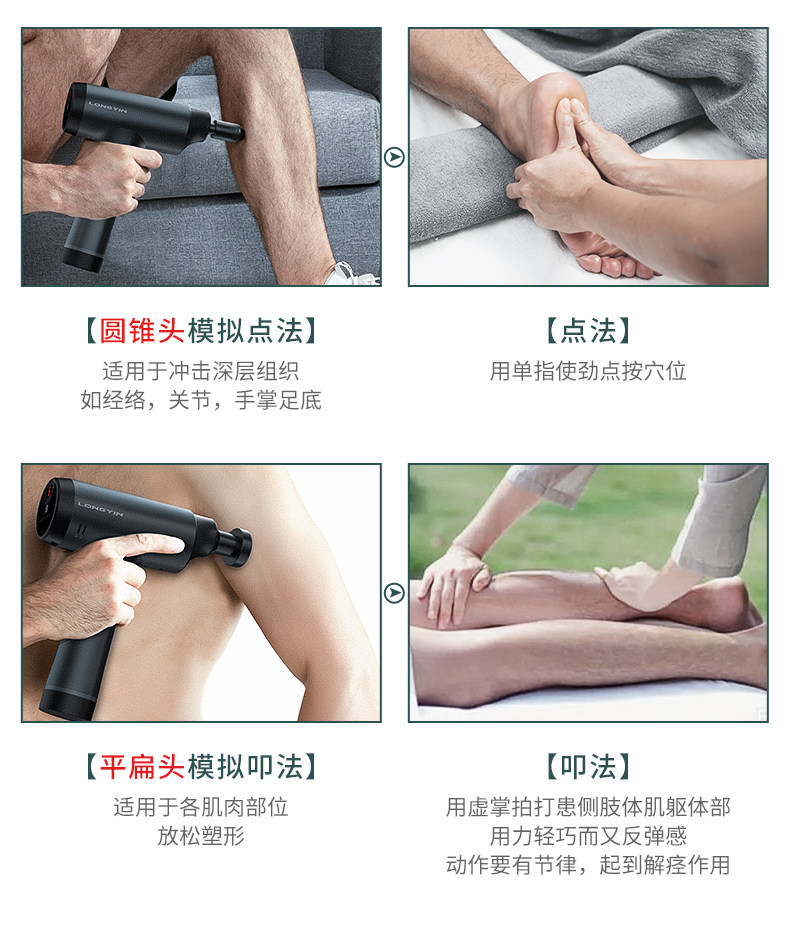 LONGYIN

【圆锥头模拟点法】
适用于冲击深层组织
如经络，关节，手掌足底

【点法】
用单指使劲点按穴位

LONGYIN

【平扁头模拟叩法】
适用于各肌肉部位
放松塑形

【叩法】
用虚掌拍打患侧肢体肌躯体部
用力轻巧而又反弹感
动作要有节律，起到解痉作用