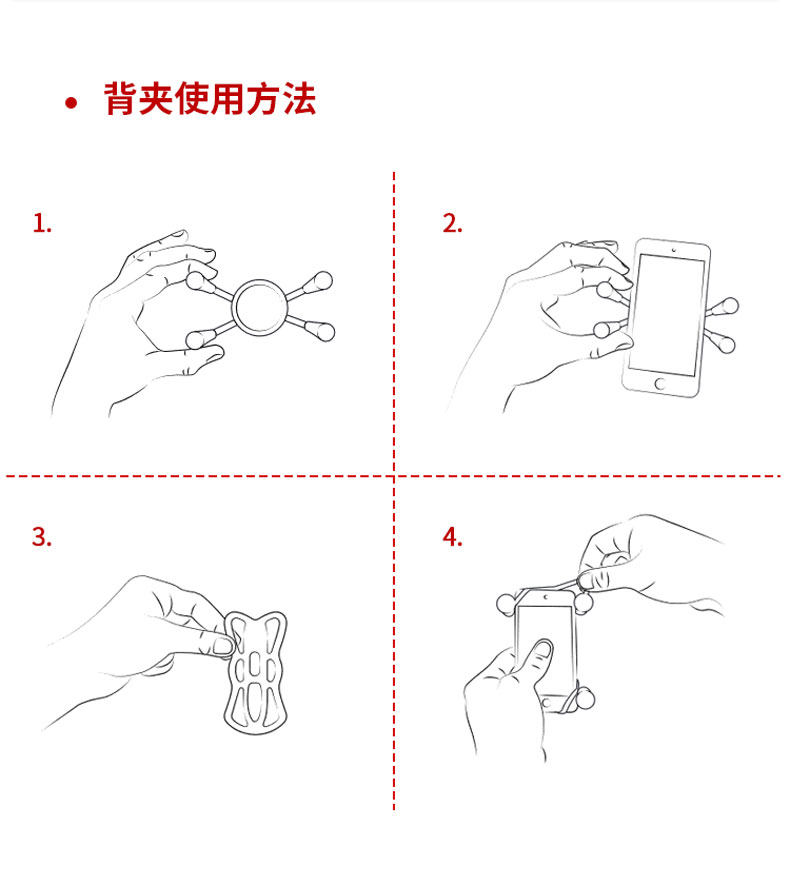 • 背夹使用方法

1.

2.

3.

4.