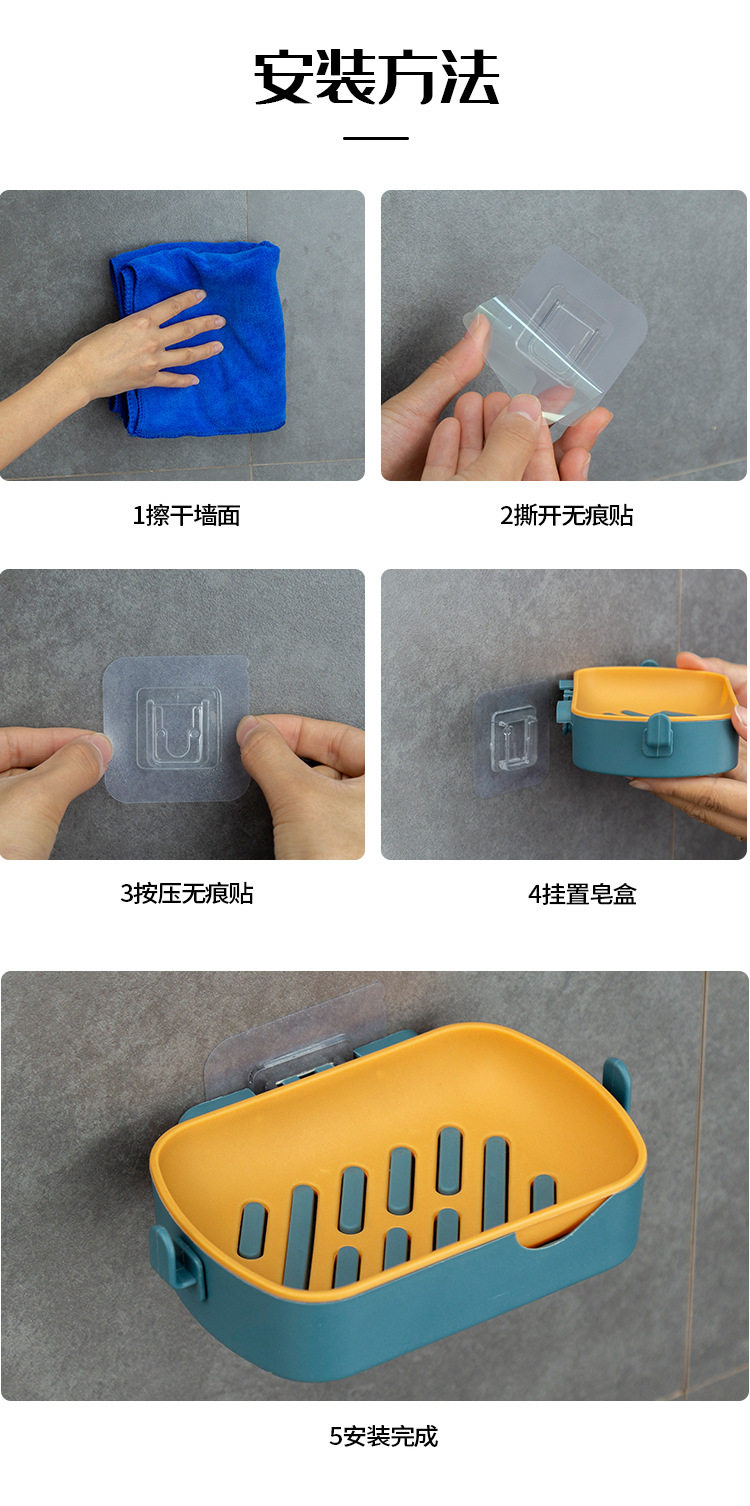 安装方法

1擦干墙面

2撕开无痕贴

3按压无痕贴

4挂置皂盒

5安装完成