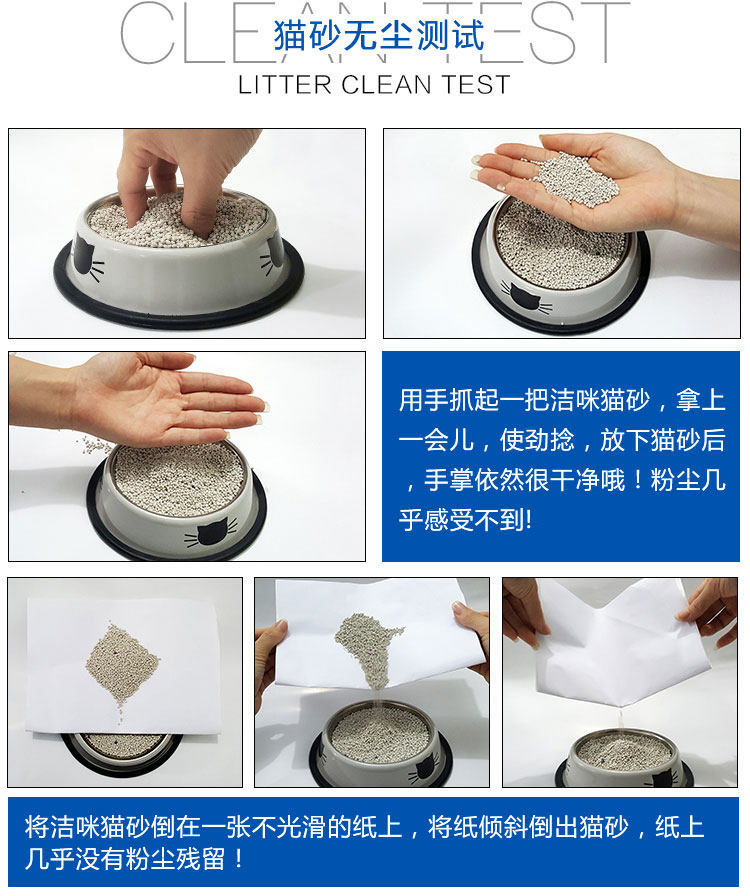 CLEAN TEST
猫砂无尘测试
LITTER CLEAN TEST

用手抓起一把洁咪猫砂，拿上一会儿，使劲捻，放下猫砂后，手掌依然很干净哦！粉尘几乎感受不到!

将洁咪猫砂倒在一张不光滑的纸上，将纸倾斜倒出猫砂，纸上几乎没有粉尘残留！