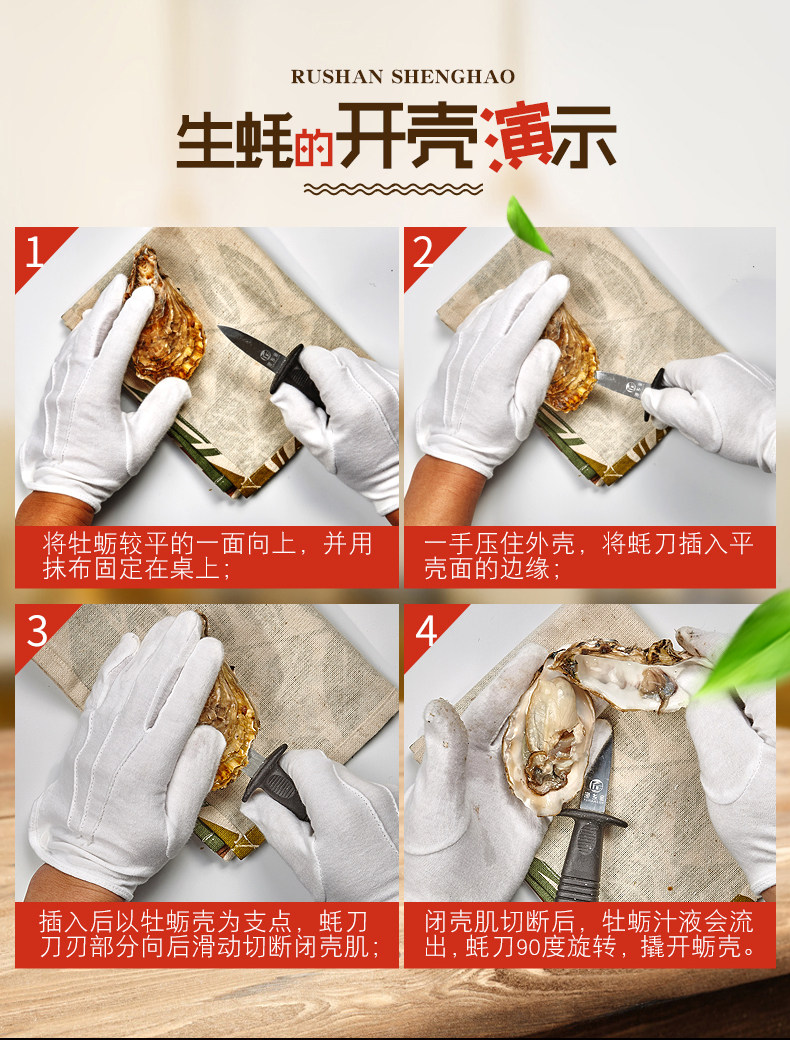 RUSHAN SHENGHAO

生蚝的开壳演示

1

将牡蛎较平的一面向上，并用抹布固定在桌上；

2

一手压住外壳，将蚝刀插入平壳面的边缘；

3

插入后以牡蛎壳为支点，蚝刀刀刃部分向后滑动切断闭壳肌；

4

闭壳肌切断后，牡蛎汁液会流出，蚝刀90度旋转，撬开蛎壳。