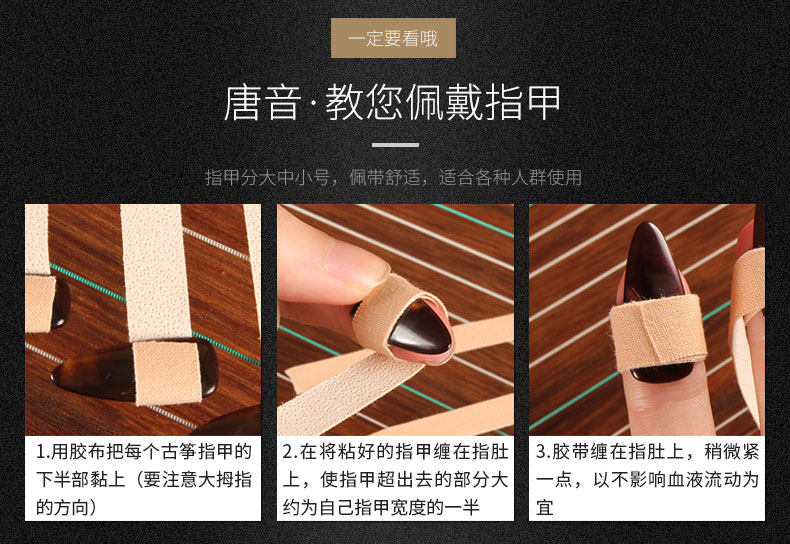 一定要看哦

唐音·教您佩戴指甲

指甲分大中小号，佩带舒适，适合各种人群使用

1.用胶布把每个古筝指甲的下半部黏上（要注意大拇指的方向）

2.在将粘好的指甲缠在指肚上，使指甲超出去的部分大约为自己指甲宽度的一半

3.胶带缠在指肚上，稍微紧一点，以不影响血液流动为宜