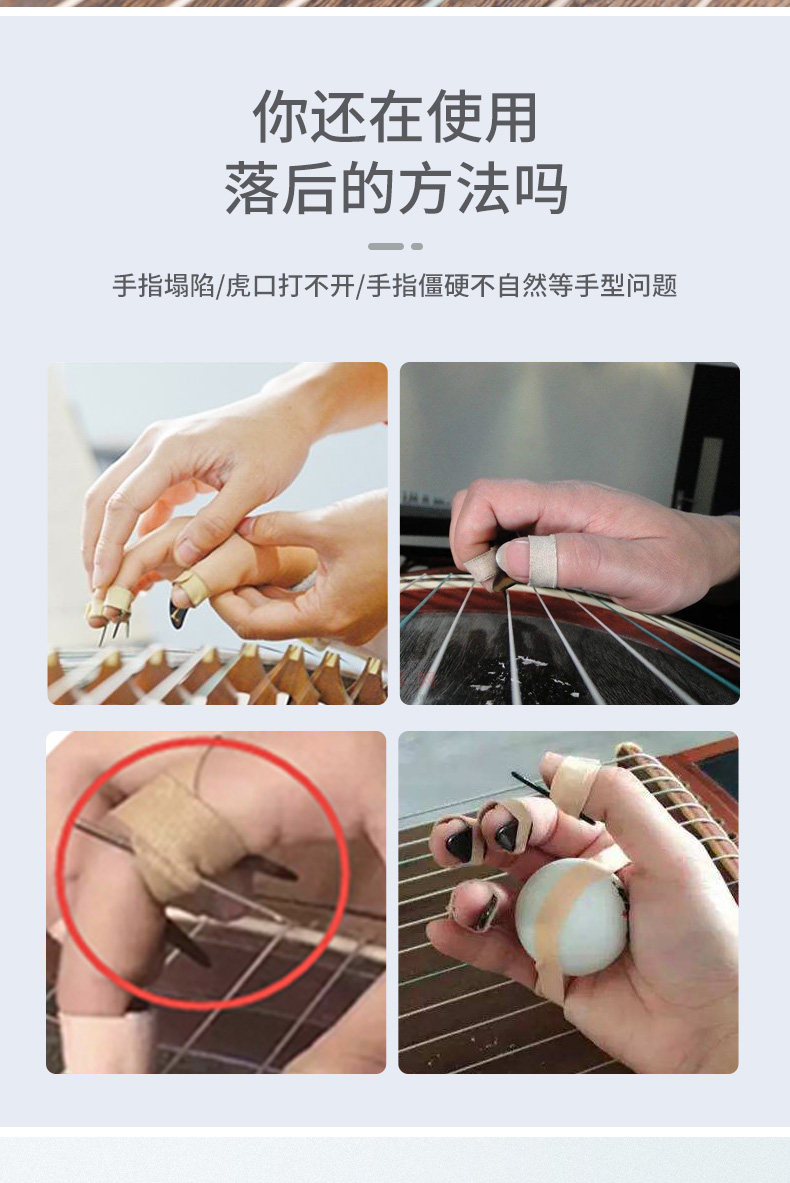 你还在使用
落后的方法吗

手指塌陷/虎口打不开/手指僵硬不自然等手型问题