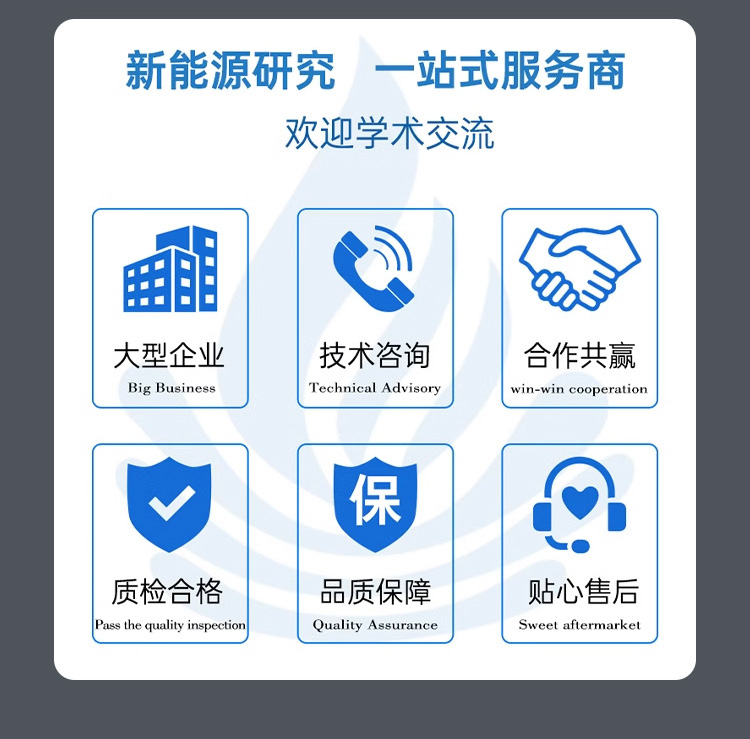 新能源研究 一站式服务商

欢迎学术交流

大型企业
Big Business

技术咨询
Technical Advisory

合作共赢
win-win cooperation

质检合格
Pass the quality inspection

保

品质保障
Quality Assurance

贴心售后
Sweet aftermarket