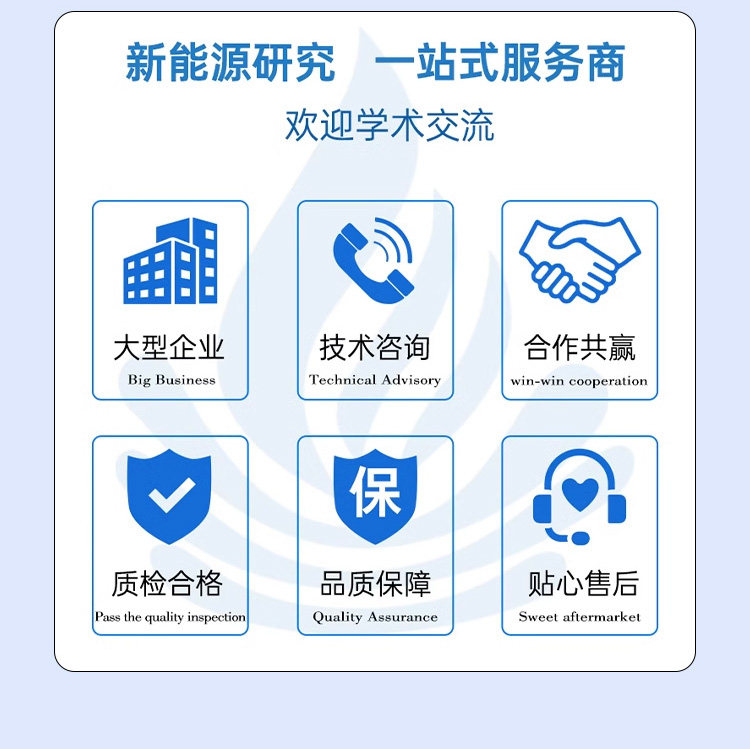 新能源研究 一站式服务商

欢迎学术交流

大型企业
Big Business

技术咨询
Technical Advisory

合作共赢
win-win cooperation

质检合格
Pass the quality inspection

保

品质保障
Quality Assurance

贴心售后
Sweet aftermarket