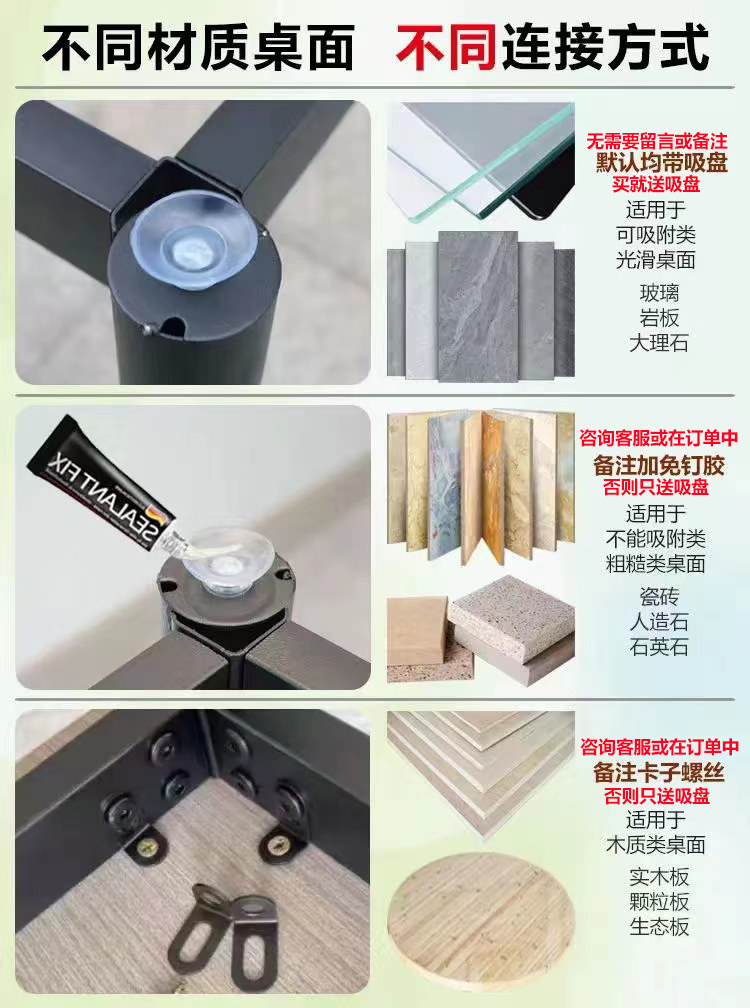 不同材质桌面 不同连接方式

无需要留言或备注
默认均带吸盘
买就送吸盘
适用于
可吸附类
光滑桌面

玻璃
岩板
大理石

SEALANT FIX

咨询客服或在订单中
备注加免钉胶
否则只送吸盘
适用于
不能吸附类
粗糙类桌面

瓷砖
人造石
石英石

咨询客服或在订单中
备注卡子螺丝
否则只送吸盘
适用于
木质类桌面

实木板
颗粒板
生态板