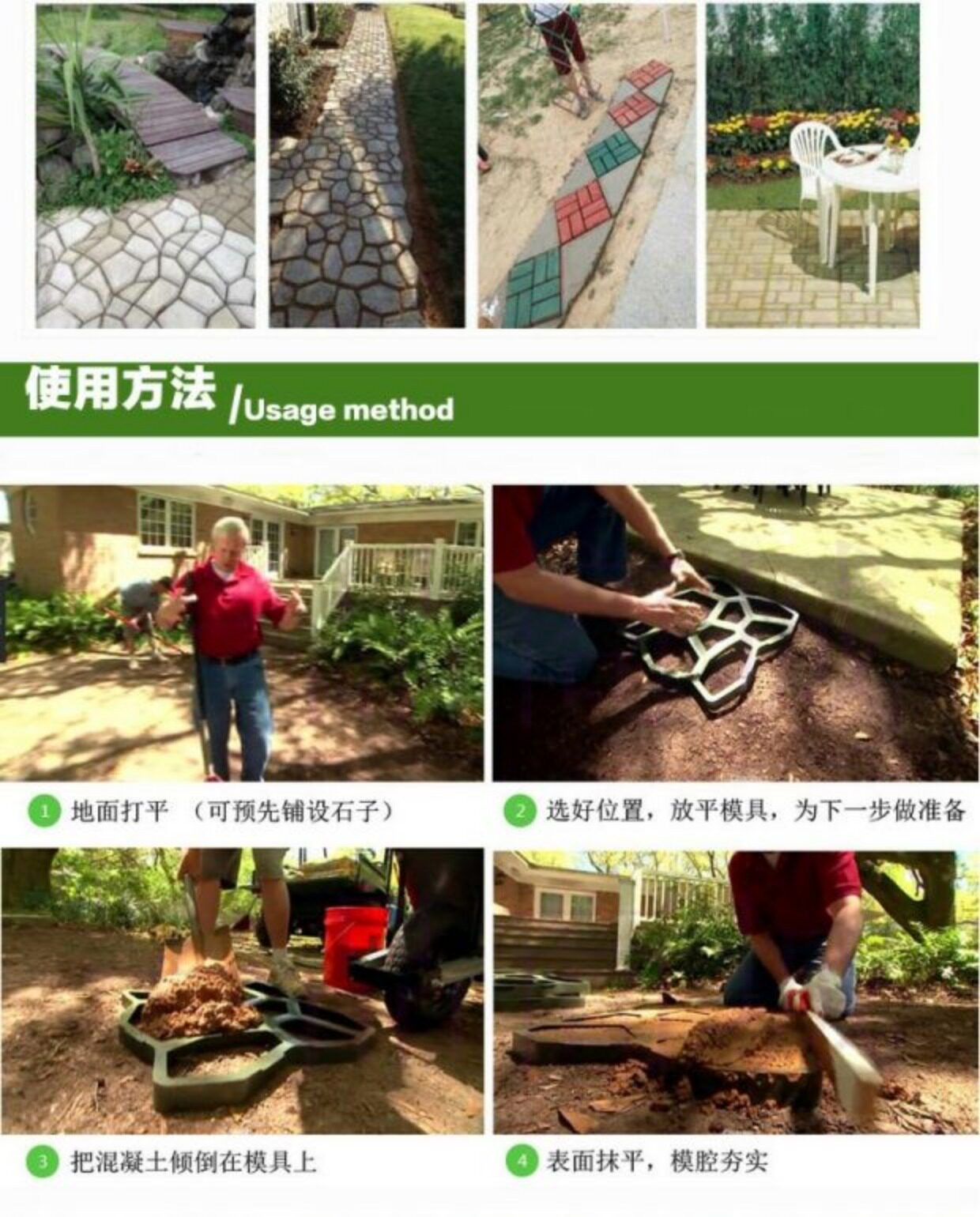 使用方法 /Usage method

1 地面打平 （可预先铺设石子）

2 选好位置，放平模具，为下一步做准备

3 把混凝土倾倒在模具上

4 表面抹平，模腔夯实