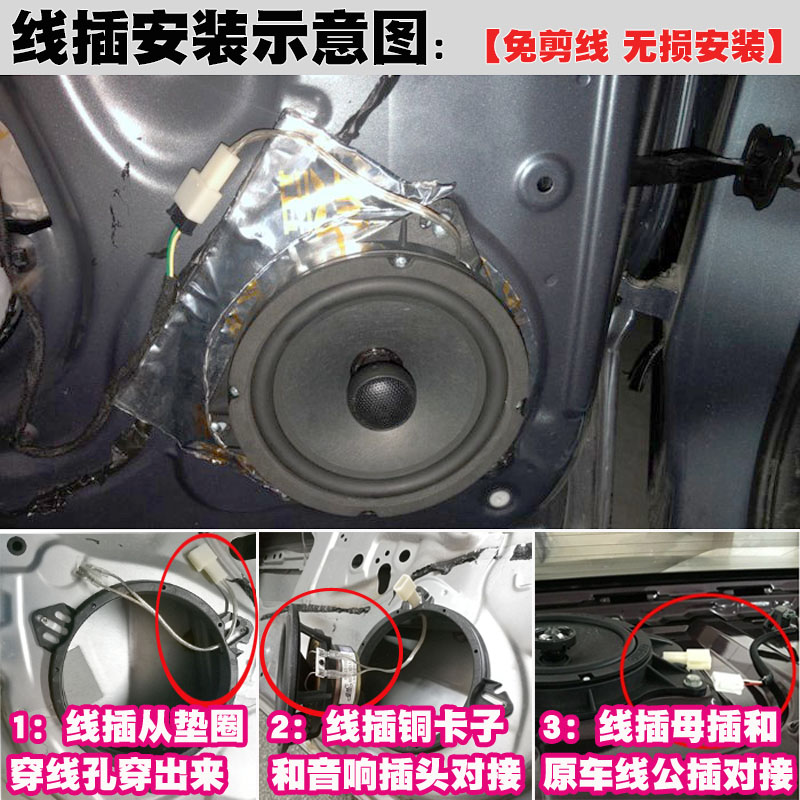 线插安装示意图：【免剪线 无损安装】

1：线插从垫圈穿线孔穿出来

2：线插铜卡子和音响插头对接

3：线插母插和原车线公插对接