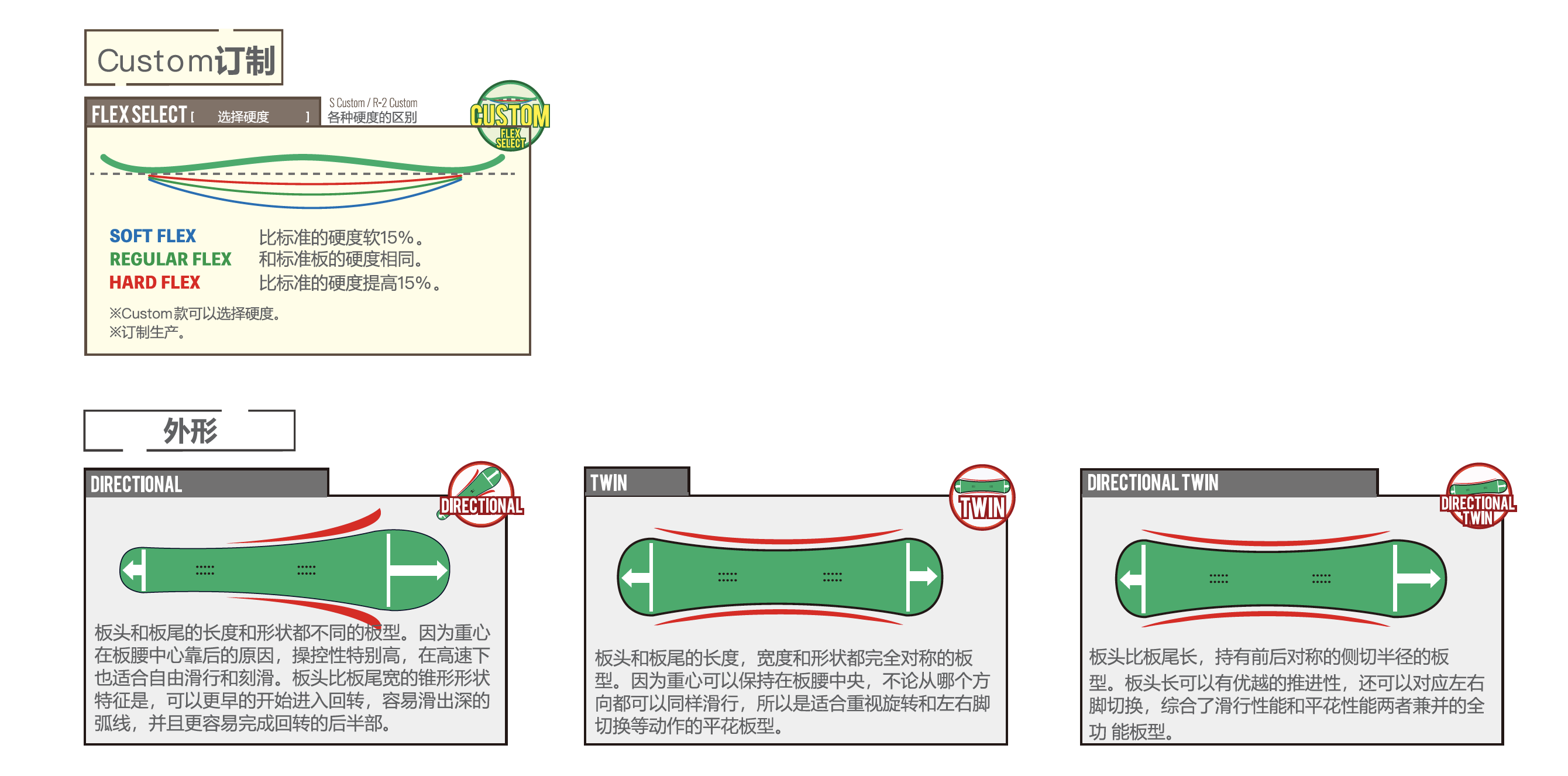 Custom订制

FLEX SELECT [ 选择硬度 ]

S Custom / R-2 Custom
各种硬度的区别

CUSTOM
FLEX SELECT

SOFT FLEX 比标准的硬度软15%。
REGULAR FLEX 和标准板的硬度相同。
HARD FLEX 比标准的硬度提高15%。

※Custom款可以选择硬度。
※订制生产。

外形

DIRECTIONAL

DIRECTIONAL

板头和板尾的长度和形状都不同的板型。因为重心在板腰中心靠后的原因，操控性特别高，在高速下也适合自由滑行和刻滑。板头比板尾宽的锥形形状特征是，可以更早的开始进入回转，容易滑出深的弧线，并且更容易完成回转的后半部。

TWIN

TWIN

板头和板尾的长度，宽度和形状都完全对称的板型。因为重心可以保持在板腰中央，不论从哪个方向都可以同样滑行，所以是适合重视旋转和左右脚切换等动作的平花板型。

DIRECTIONAL TWIN

DIRECTIONAL TWIN

板头比板尾长，持有前后对称的侧切半径的板型。板头长可以有优越的推进性，还可以对应左右脚切换，综合了滑行性能和平花性能两者兼并的全功 能板型。