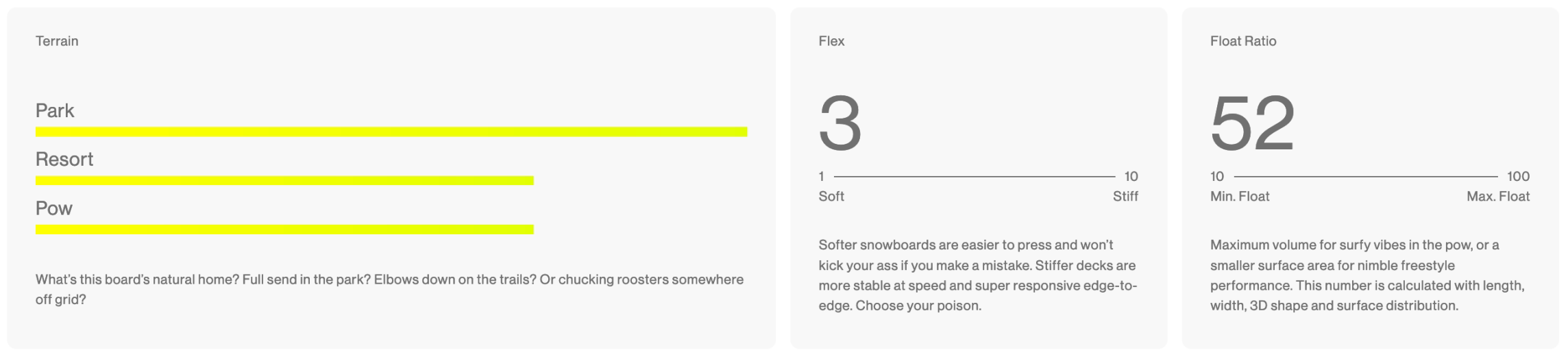 Terrain

Park

Resort

Pow

What's this board's natural home? Full send in the park? Elbows down on the trails? Or chucking roosters somewhere off grid?

Flex

3

1 10

Soft Stiff

Softer snowboards are easier to press and won't kick your ass if you make a mistake. Stiffer decks are more stable at speed and super responsive edge-to-edge. Choose your poison.

Float Ratio

52

10 100

Min. Float Max. Float

Maximum volume for surfy vibes in the pow, or a smaller surface area for nimble freestyle performance. This number is calculated with length, width, 3D shape and surface distribution.