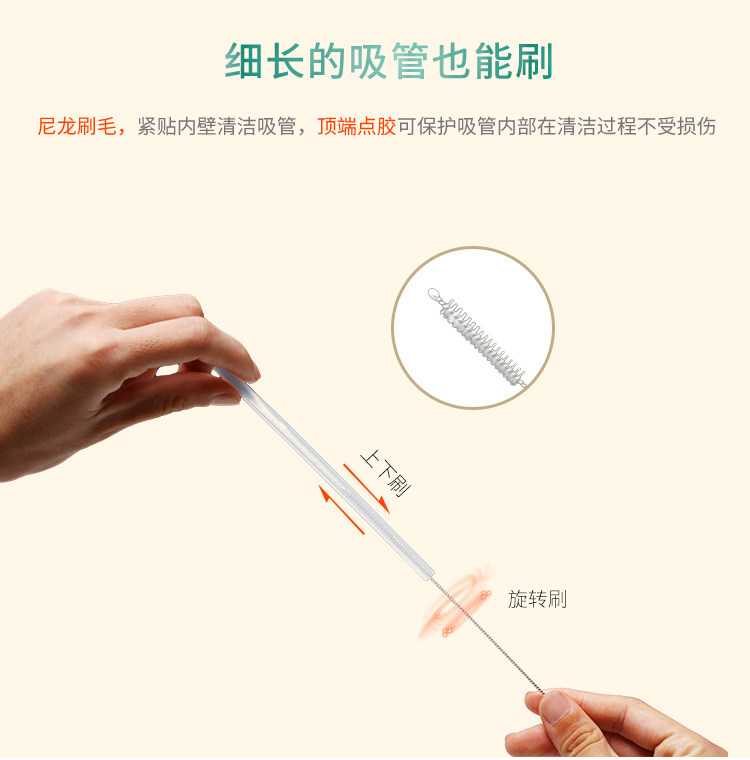 细长的吸管也能刷

尼龙刷毛，紧贴内壁清洁吸管，顶端点胶可保护吸管内部在清洁过程不受损伤

上下刷

旋转刷