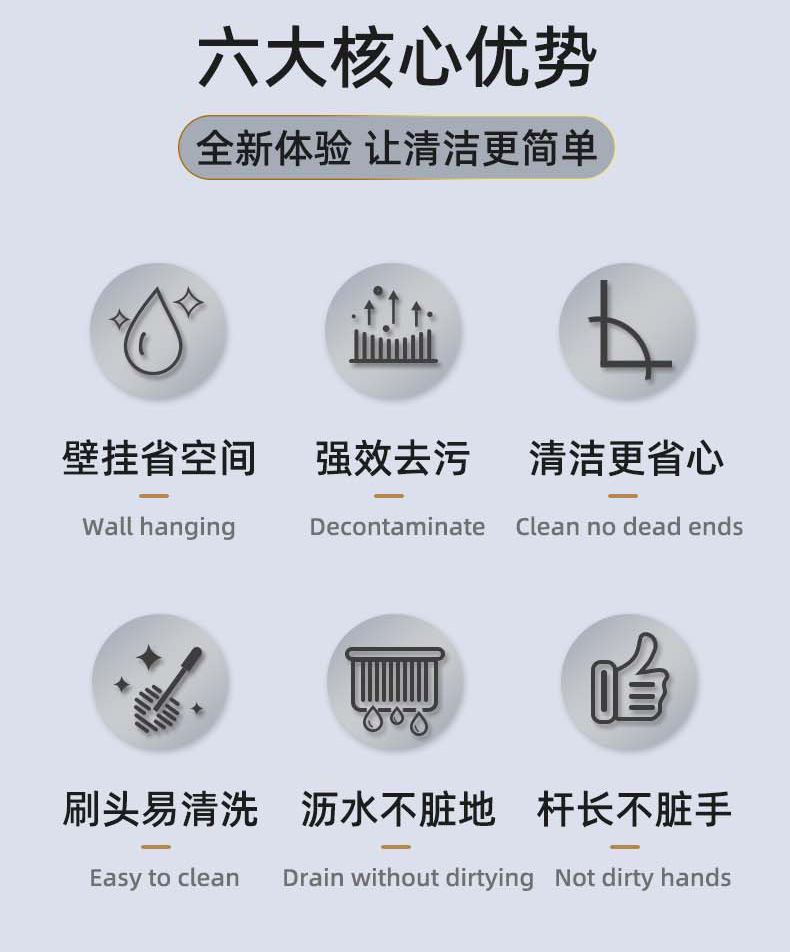 六大核心优势

全新体验 让清洁更简单

壁挂省空间

Wall hanging

强效去污

Decontaminate

清洁更省心

Clean no dead ends

刷头易清洗

Easy to clean

沥水不脏地

Drain without dirtying

杆长不脏手

Not dirty hands