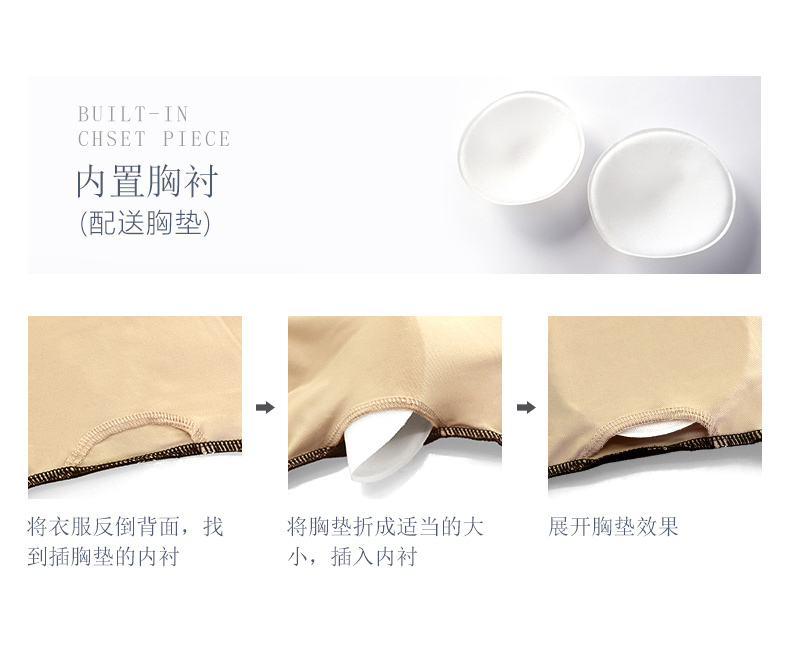 BUILT-IN
CHSET PIECE
内置胸衬
(配送胸垫)

将衣服反倒背面，找到插胸垫的内衬

将胸垫折成适当的大小，插入内衬

展开胸垫效果