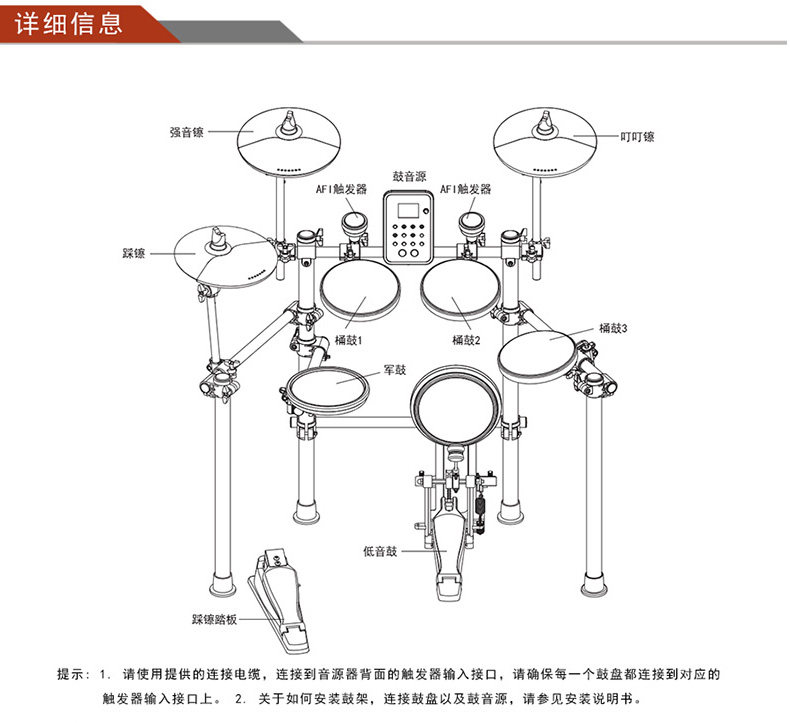 详细信息

强音镲

叮叮镲

鼓音源

AFI触发器

AFI触发器

踩镲

桶鼓1

桶鼓2

桶鼓3

军鼓

低音鼓

踩镲踏板

提示：1. 请使用提供的连接电缆，连接到音源器背面的触发器输入接口，请确保每一个鼓盘都连接到对应的触发器输入接口上。 2. 关于如何安装鼓架，连接鼓盘以及鼓音源，请参见安装说明书。