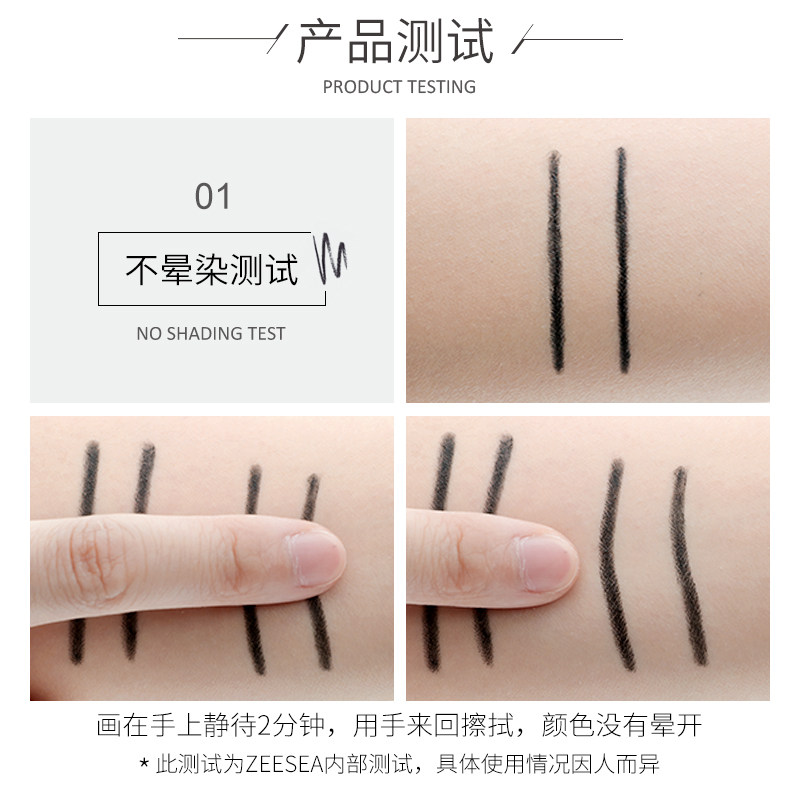 产品测试

PRODUCT TESTING

01

不晕染测试

NO SHADING TEST

画在手上静待2分钟，用手来回擦拭，颜色没有晕开

* 此测试为ZEESEA内部测试，具体使用情况因人而异