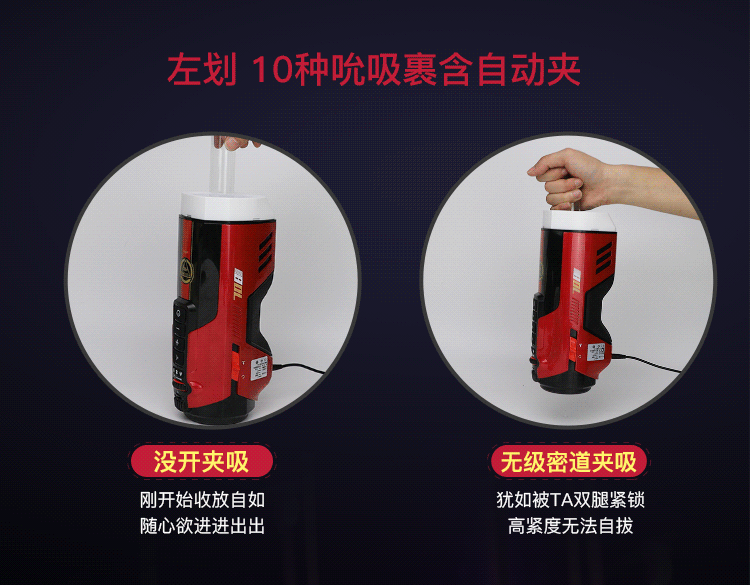 左划 10种吮吸裹含自动夹

没开夹吸

刚开始收放自如
随心欲进进出出

无级密道夹吸

犹如被TA双腿紧锁
高紧度无法自拔